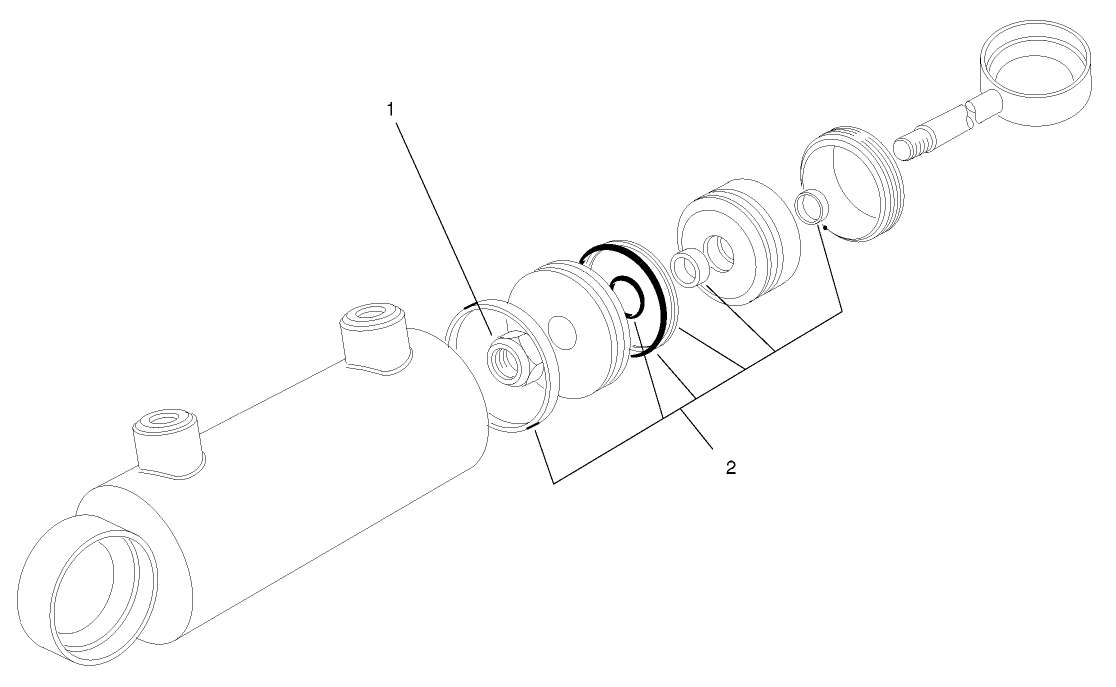 1

2