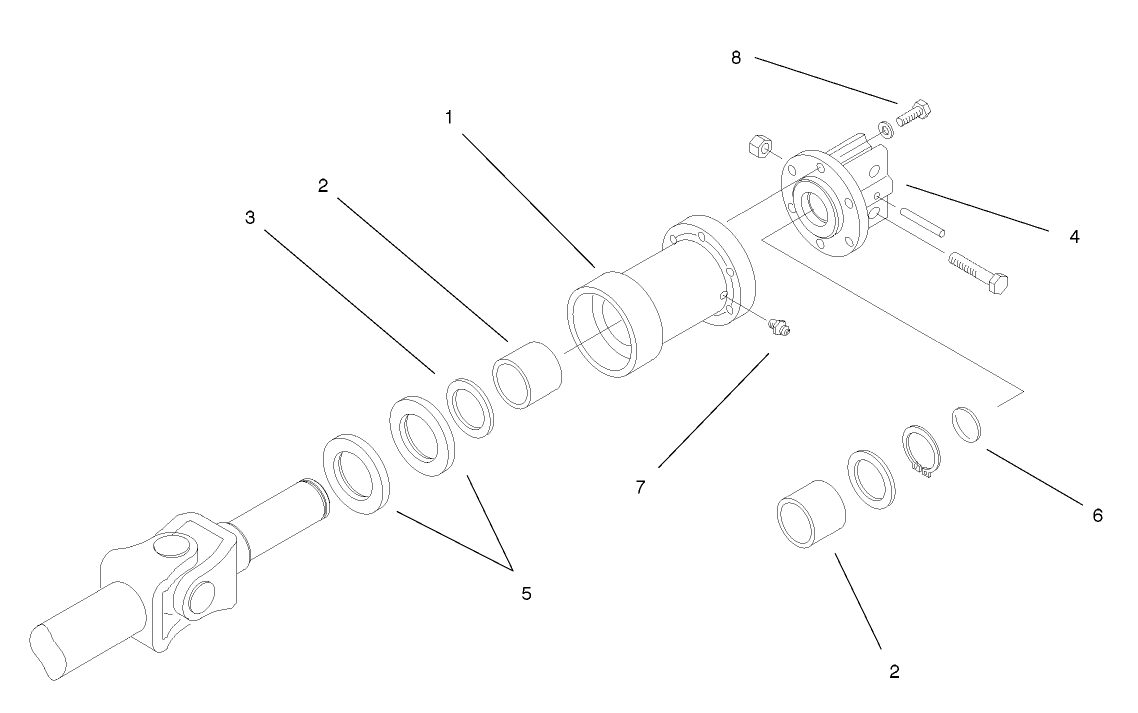 8
1
2
3
4
7
6
5
2