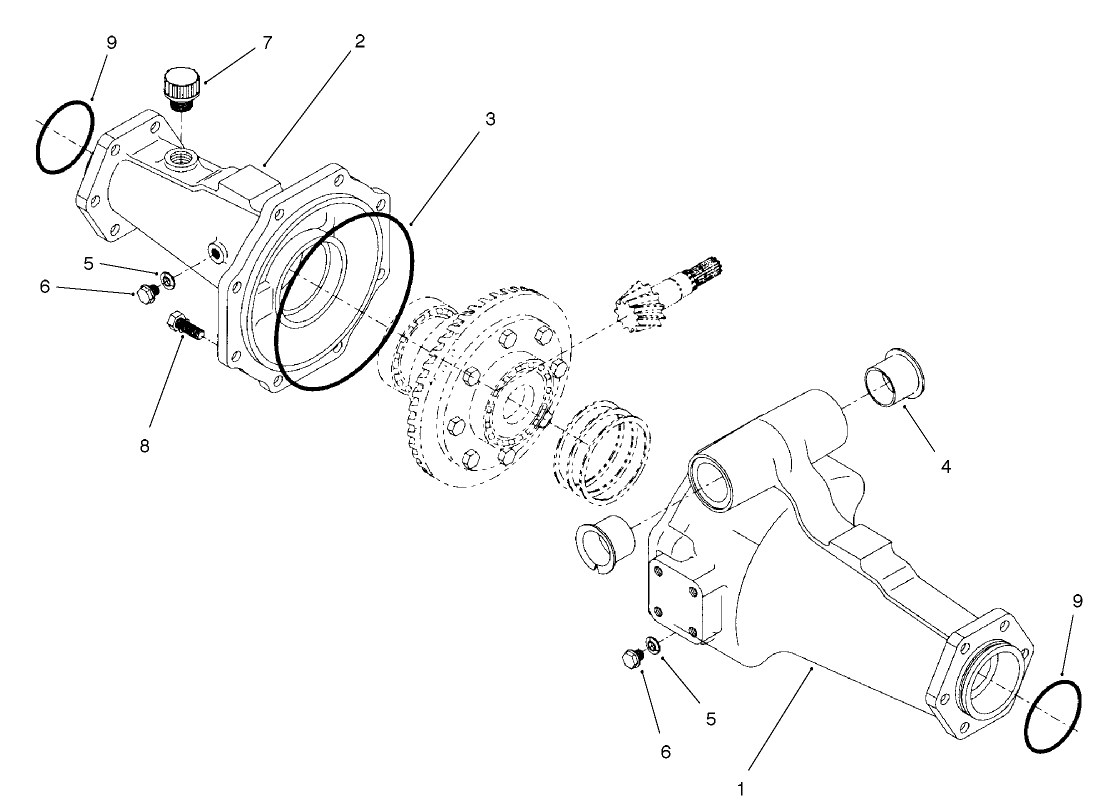 9
7
2
3
5
6
8
4
9
5
6
1