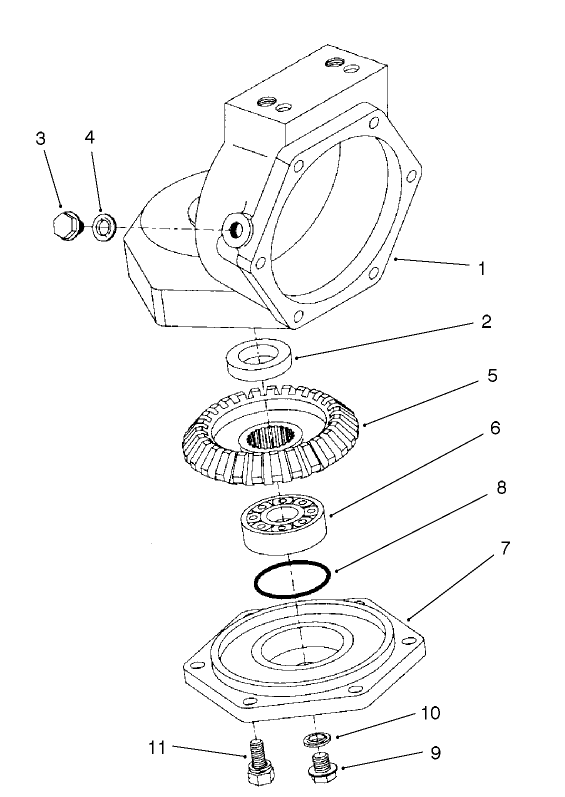 3
4
1
2
5
6
8
7
10
11
9