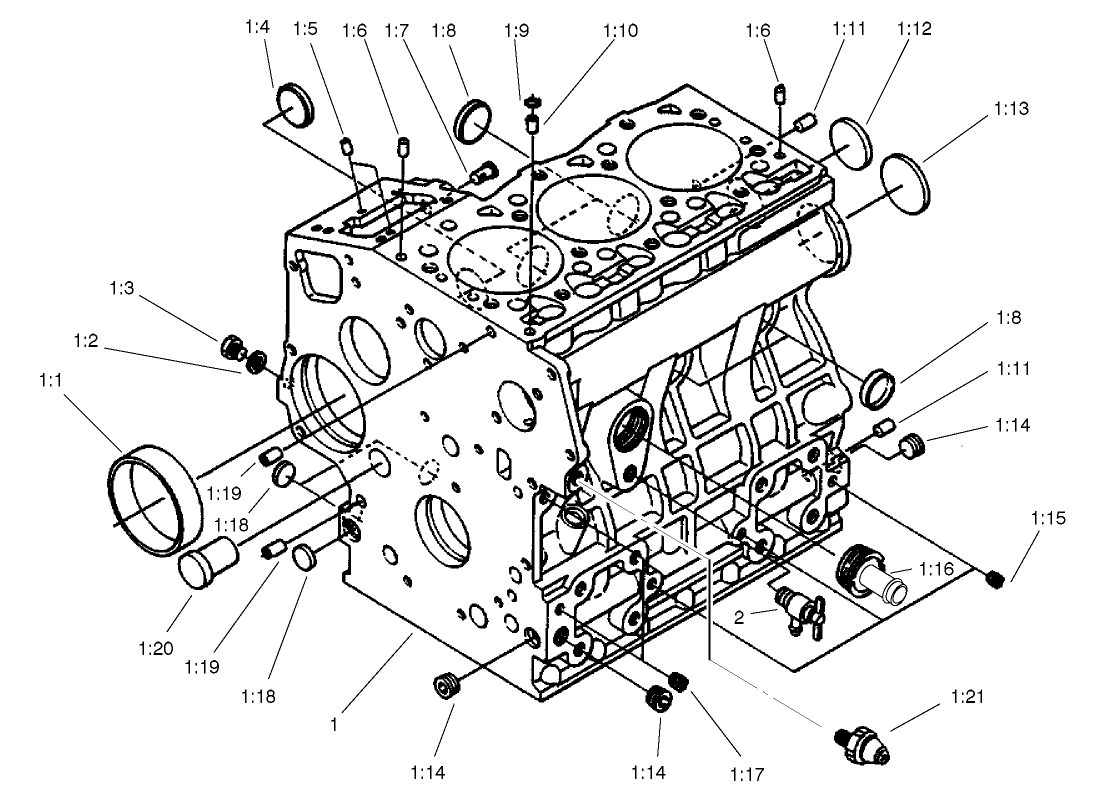 1:4
1:5
1:6
1:7
1:8
1:9
1:10
1:6
1:11
1:12
1:13
1:3
1:2
1:1
1:8
1:11
1:14
1:19
1:18
1:15
1:16
2
1:20
1:19
1:18
1
1:21
1:14
1:14
1:17