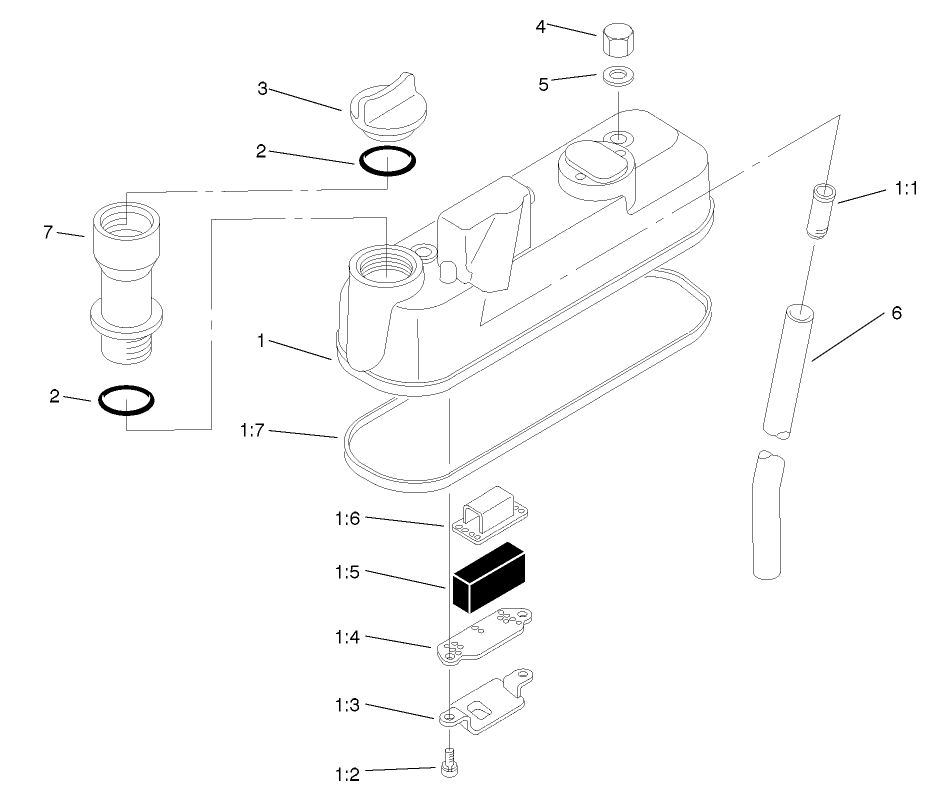 4
5
3
2
7
1:1
6
1
2
1:7
1:6
1:5
1:4
1:3
1:2