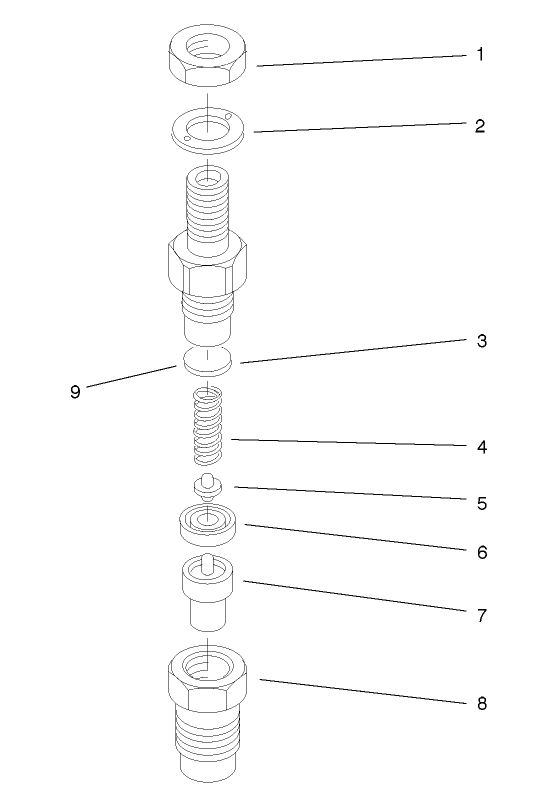 1
2
3
9
4
5
6
7
8