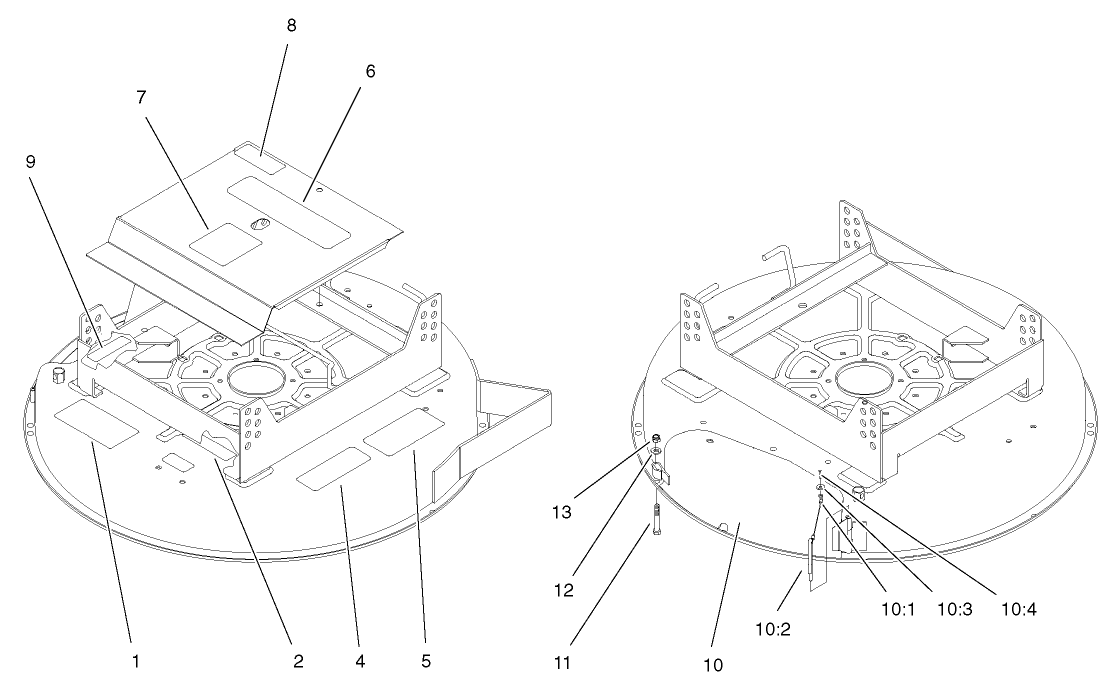 8
7
6
9
1
2
4
5
13
12
11
10
10:2
10:1
10:3
10:4