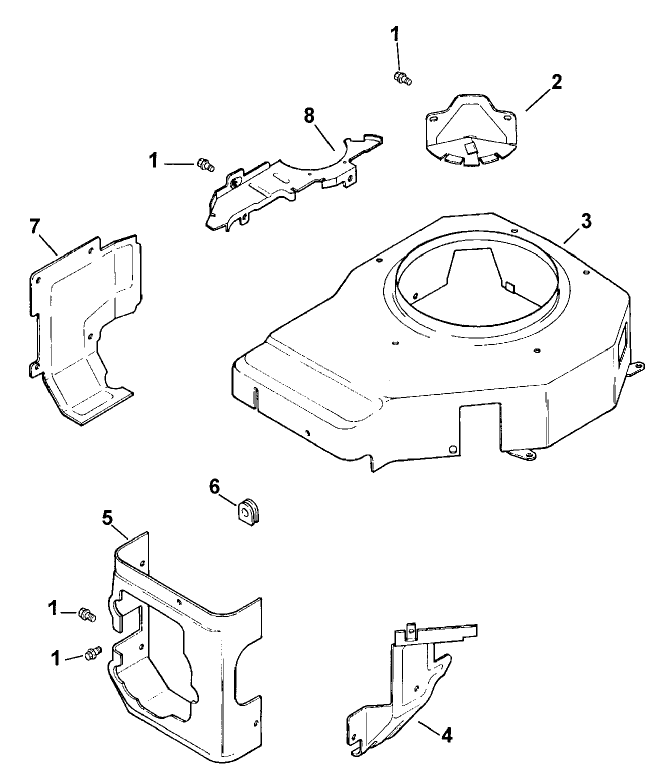 1
2
8
1
7
3
6
5
1
1
4