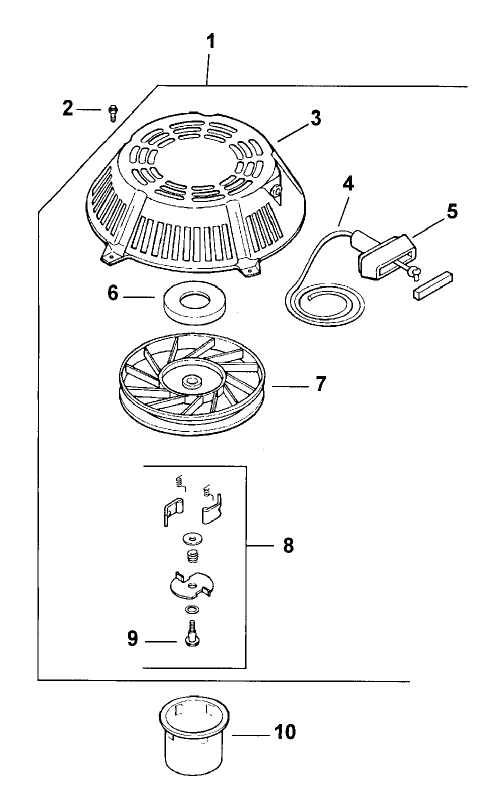 1
2
3
4
5
6
7
8
9
10