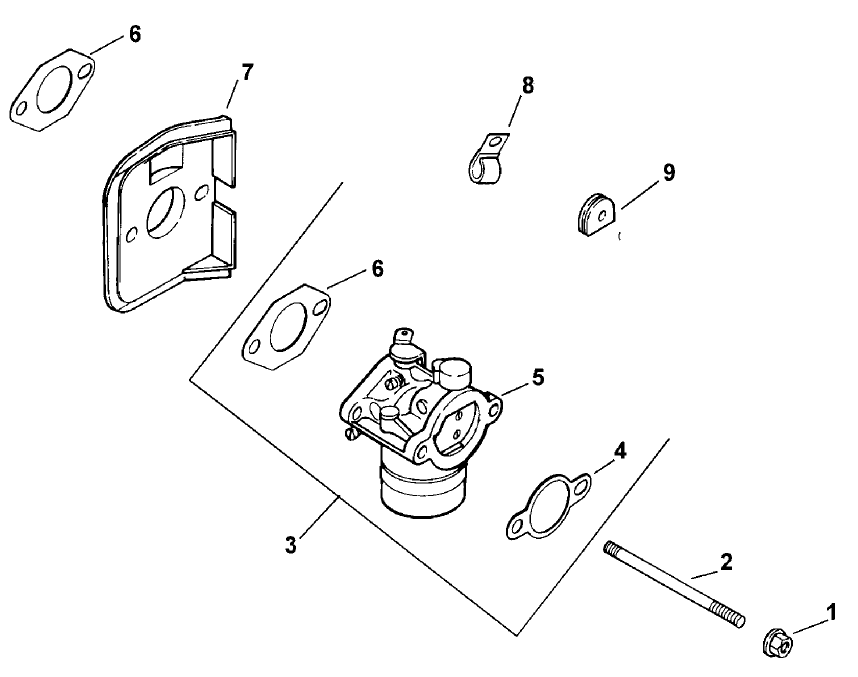 6
7
8
9
6
5
4
3
2
1