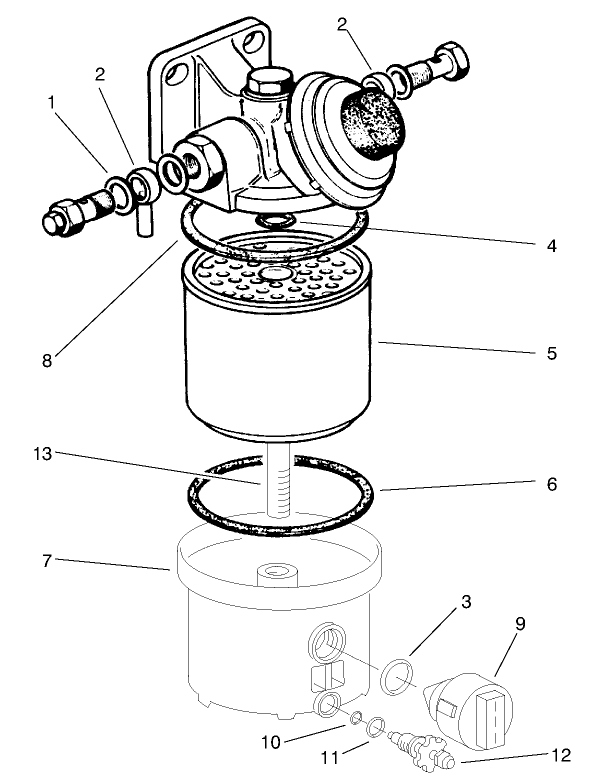 2
2
1
4
8
5
13
6
7
3
9
10
11
12