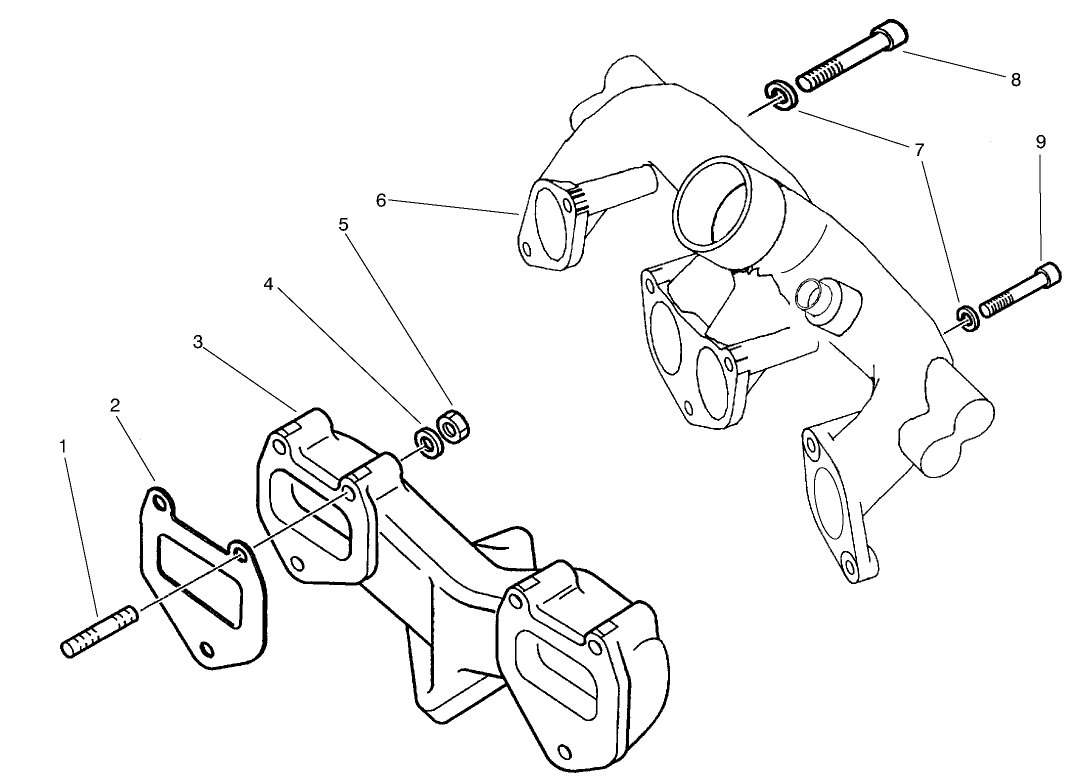 8
7
9
6
5
4
3
2
1