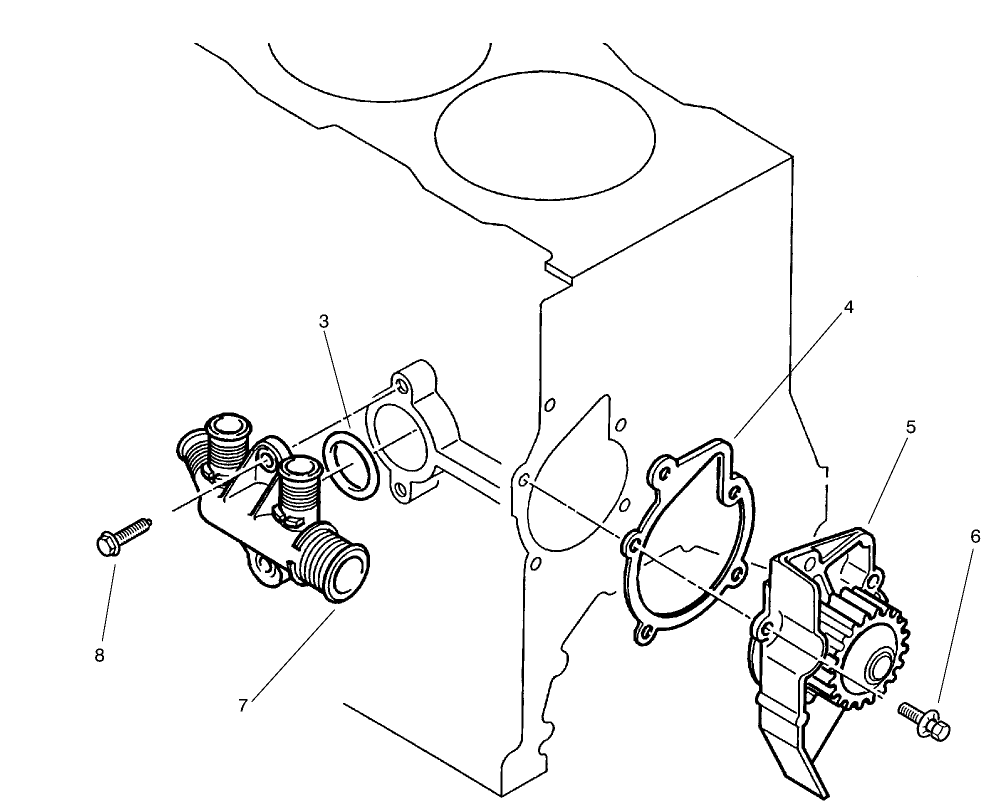 3
4
5
6
8
7