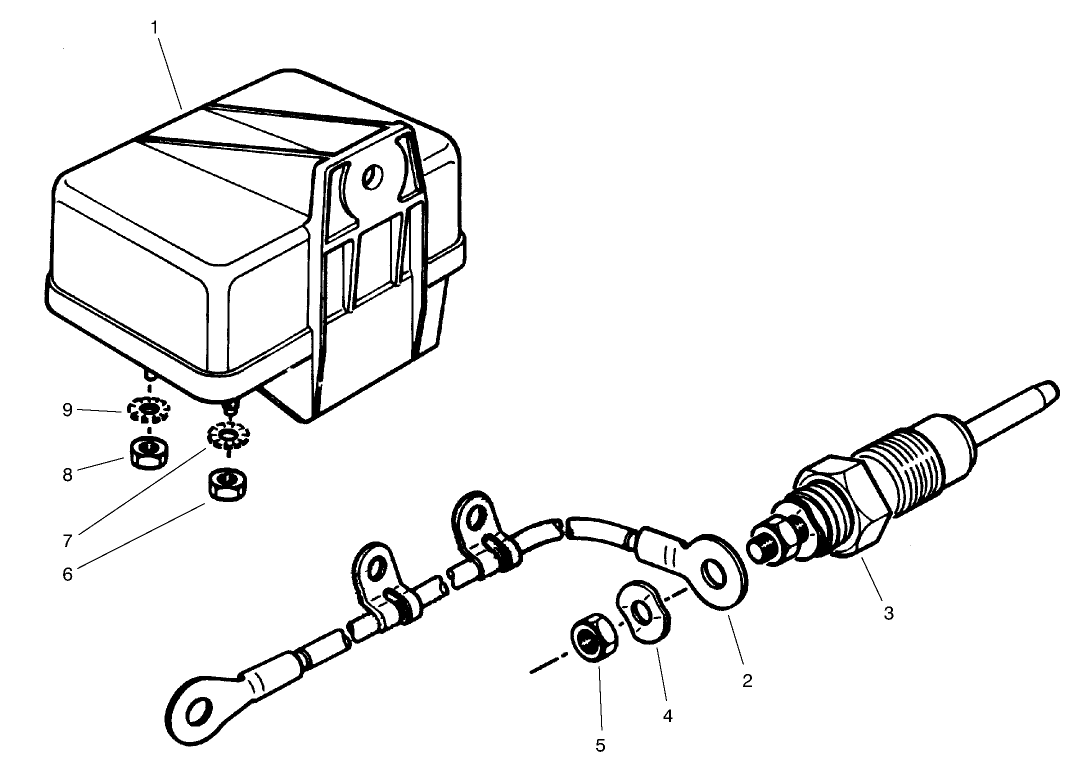 1
9
8
7
6
3
2
4
5