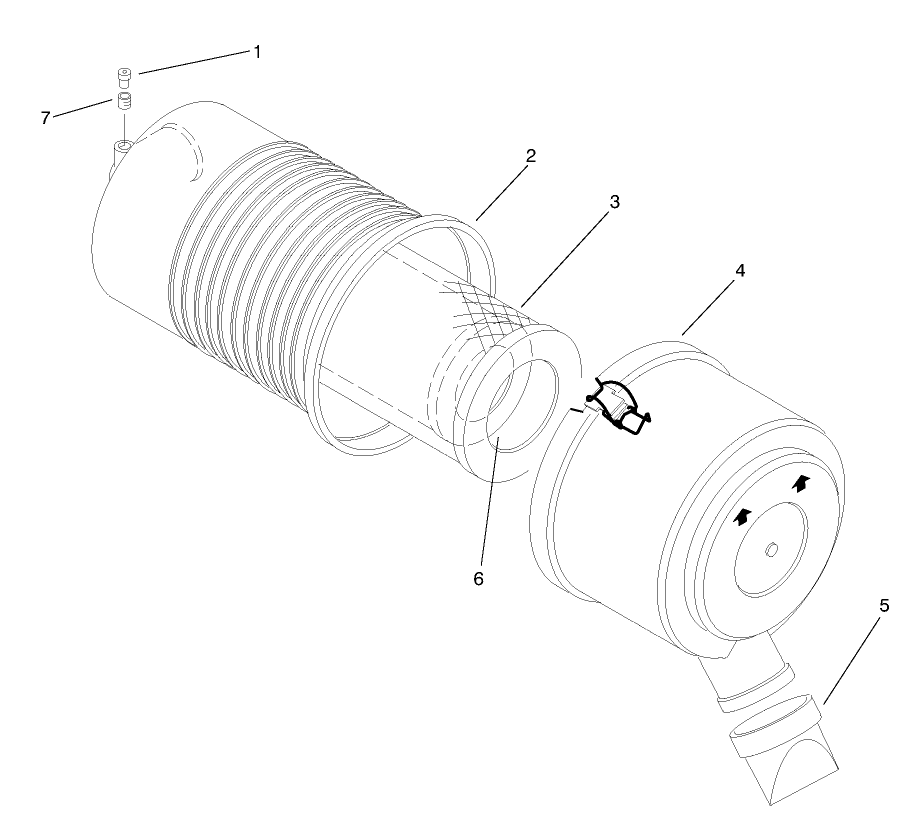 1
7
2
3
4
6
5