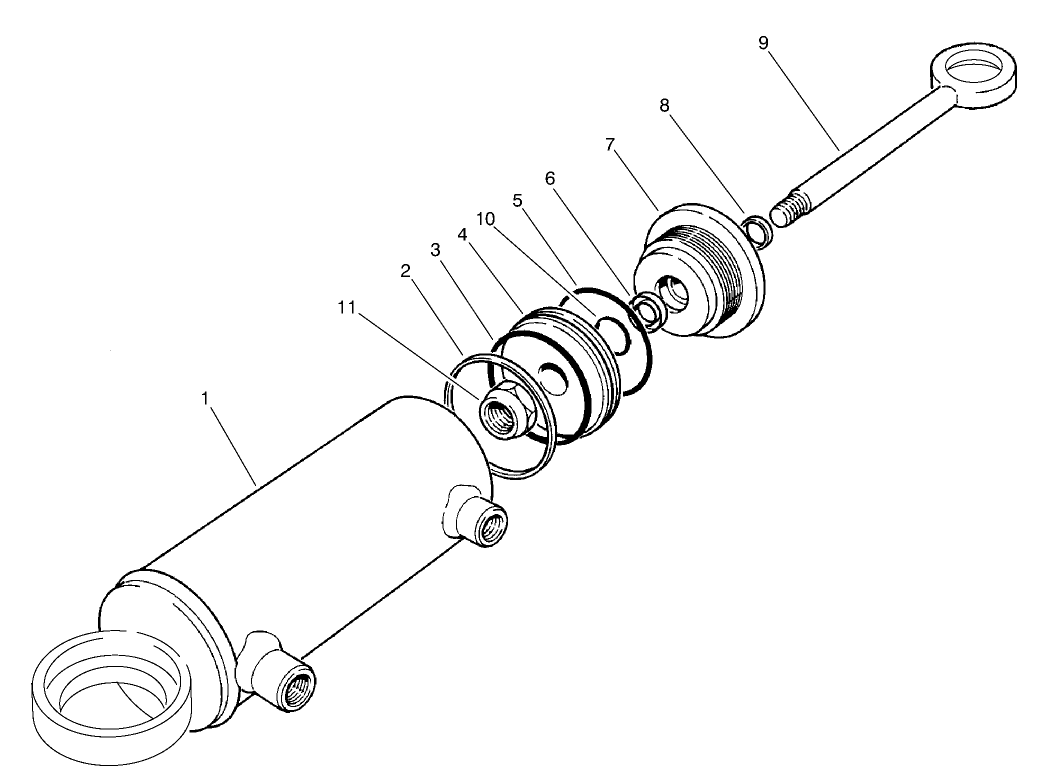 9
8
7
6
5
10
4
3
2
11
1