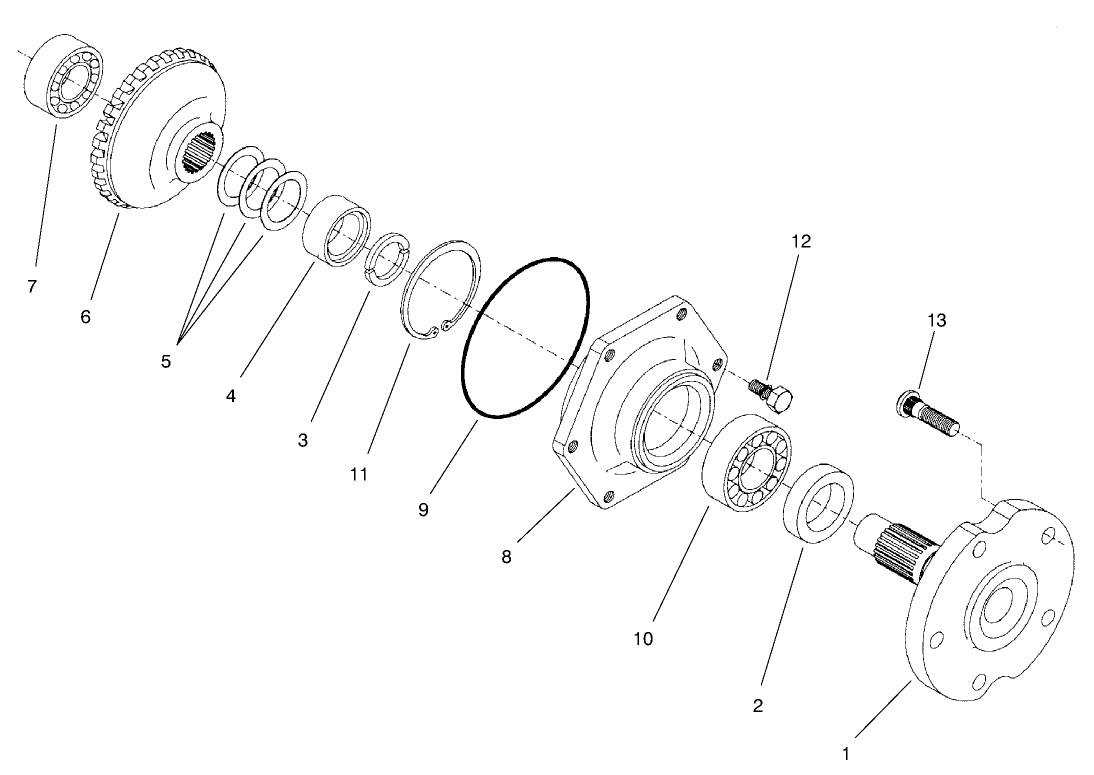 7
6
5
4
3
11
9
8
12
13
10
2
1