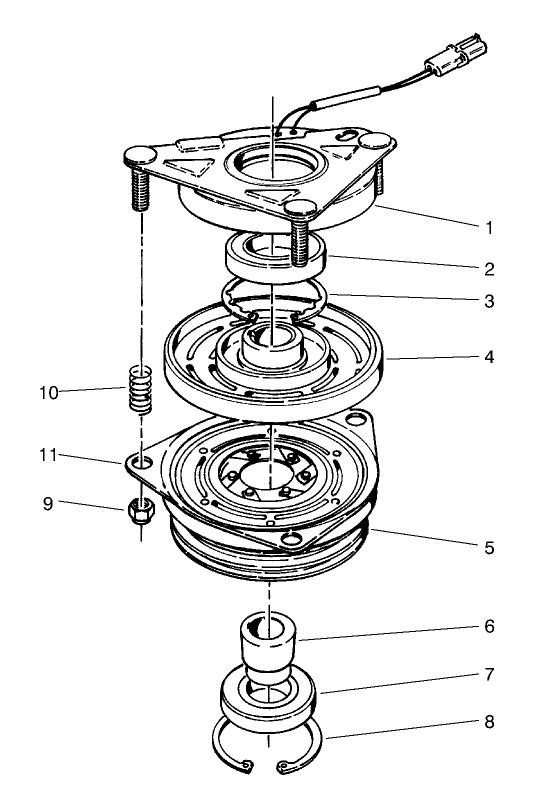 1
2
3
4
10
11
9
5
6
7
8