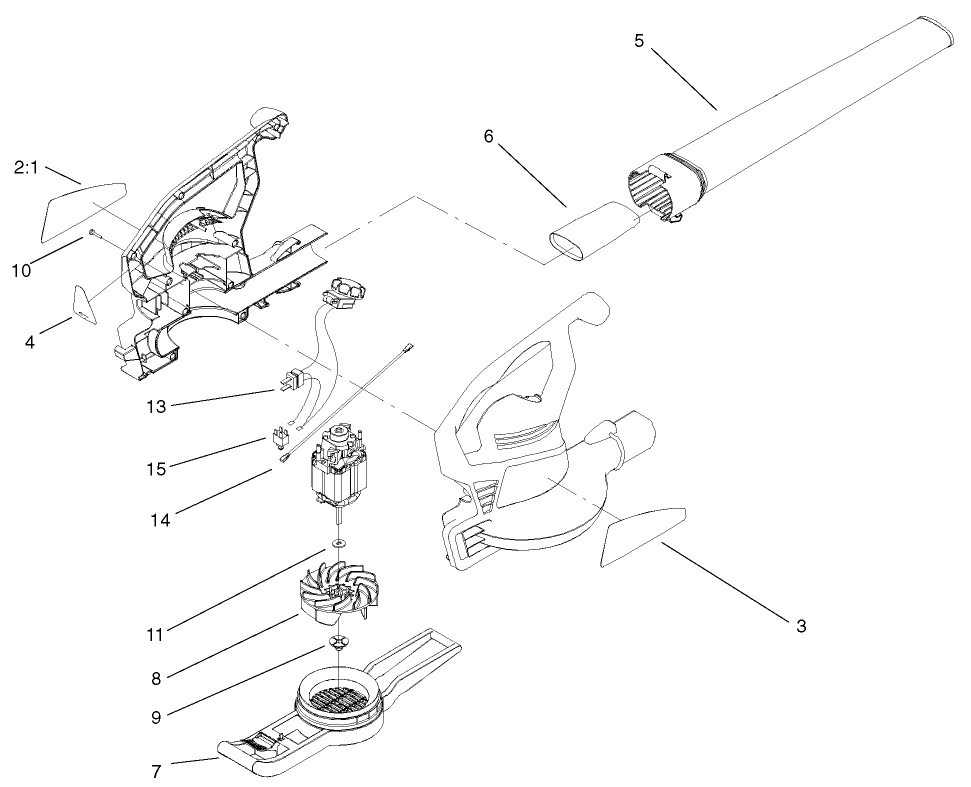 5
6
2:1
10
4
13
15
14
11
8
9
7
3