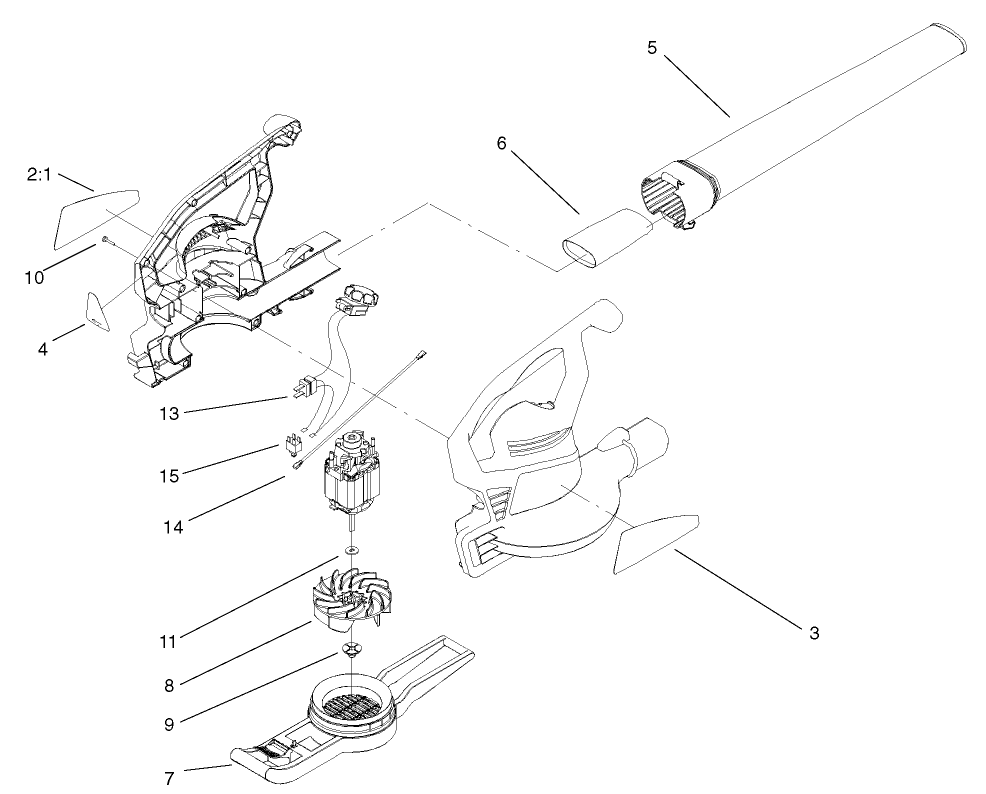 5
6
2:1
10
4
13
15
14
11
8
9
7
3