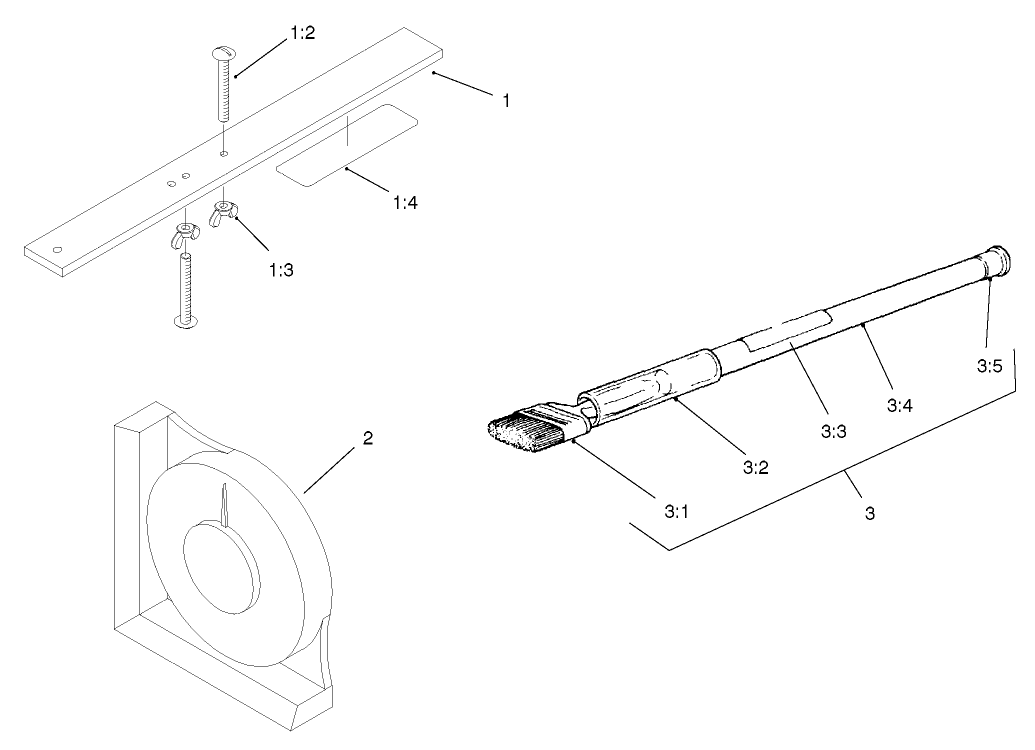 1:2

1

1:4

1:3

2

3:5

3:4

3:3

3:2

3:1

3