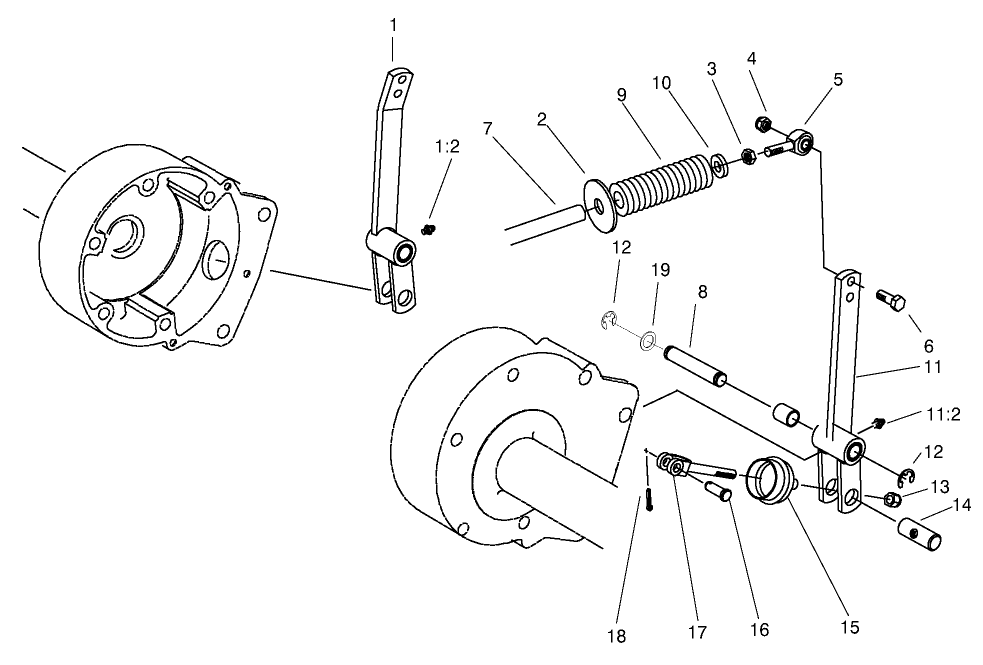 1
1:2
7
2
9
10
3
4
5
12
19
8
6
11
11:2
12
13
14
18
17
16
15