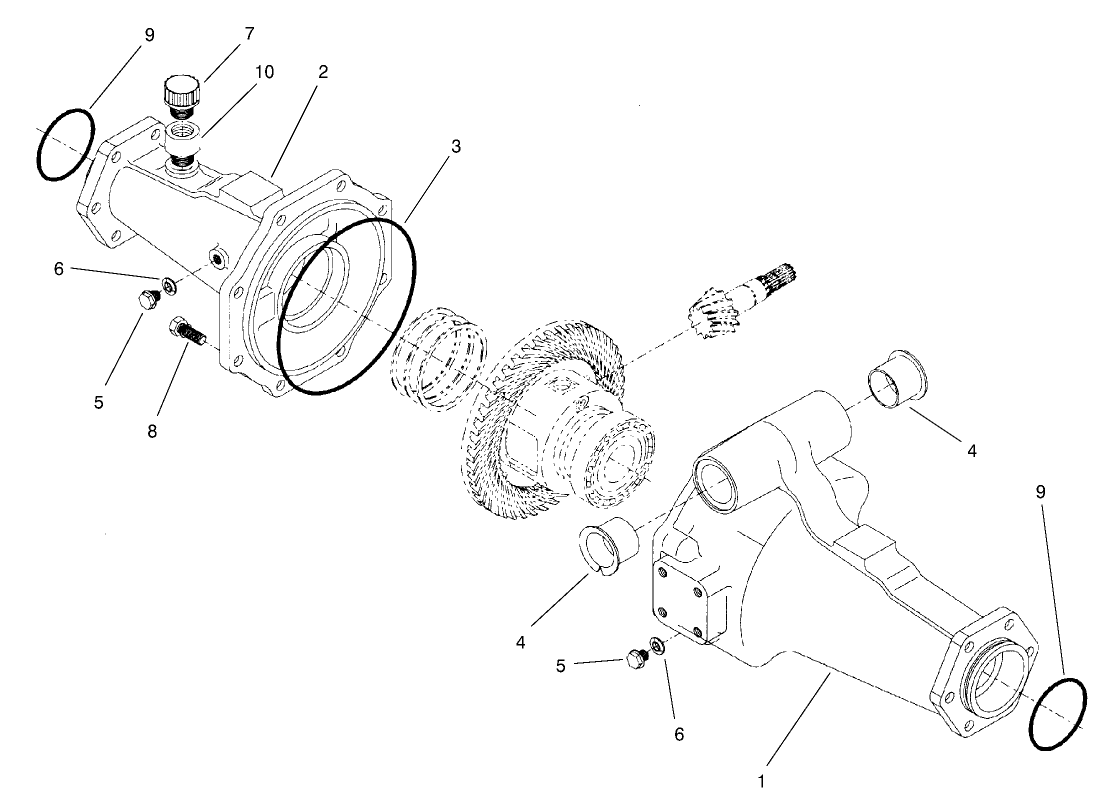 9
7
10
2
3
6
5
8
4
9
4
5
6
1