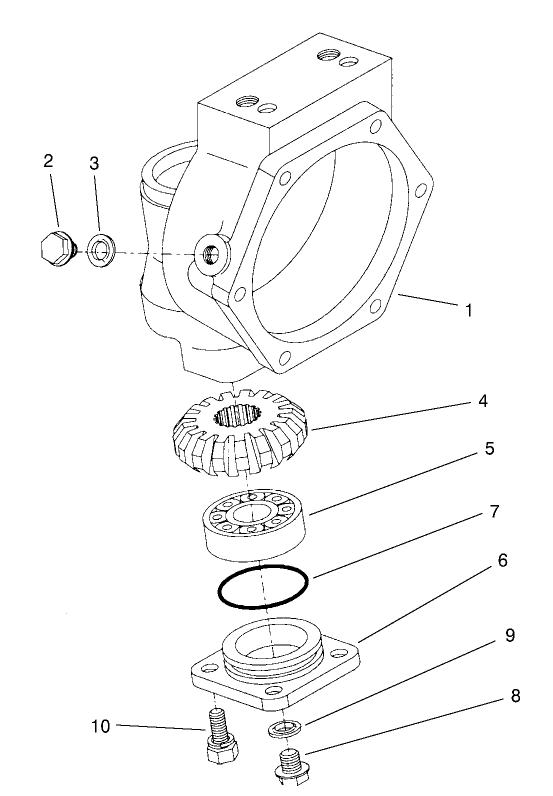 2
3
1
4
5
7
6
9
8
10