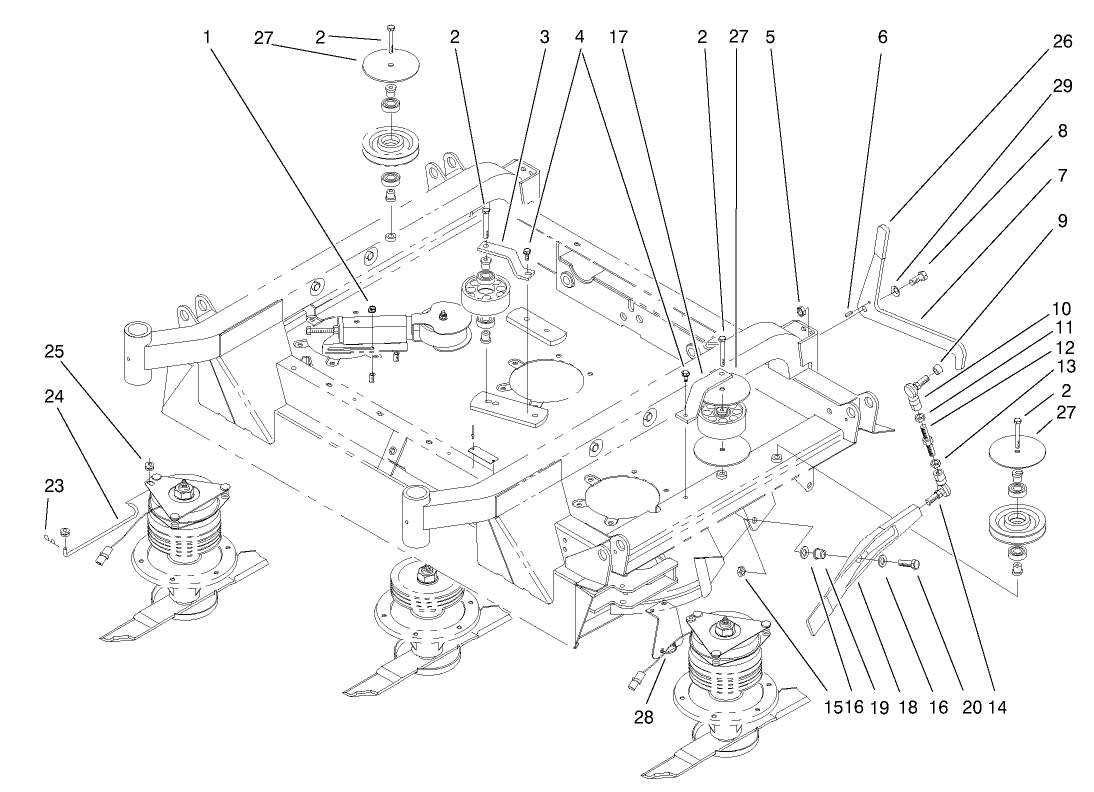 1
27
2
2
3
4
17
2
27
5
6
26
29
8
7
9
10
11
12
13
2
27
25
24
23
28
15
16
19
18
16
20
14