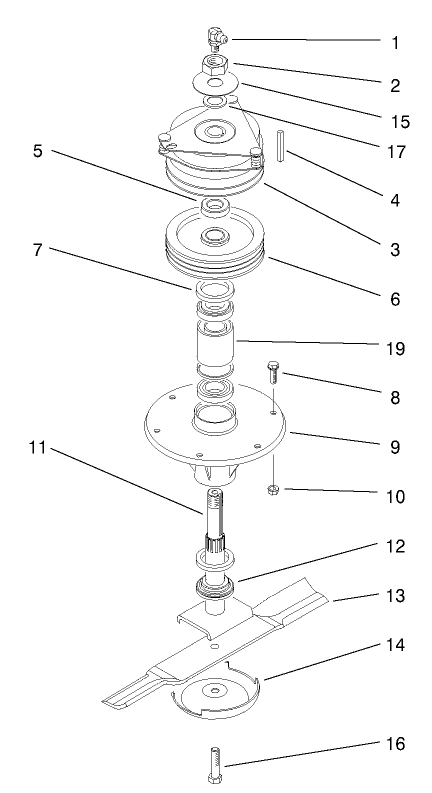 1
2
15
17
5
4
3
7
6
19
8
9
11
10
12
13
14
16