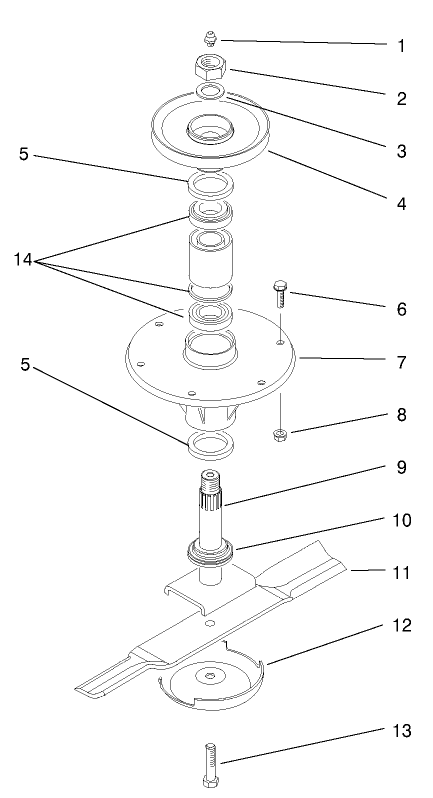 1
2
3
4
5
14
6
7
5
8
9
10
11
12
13