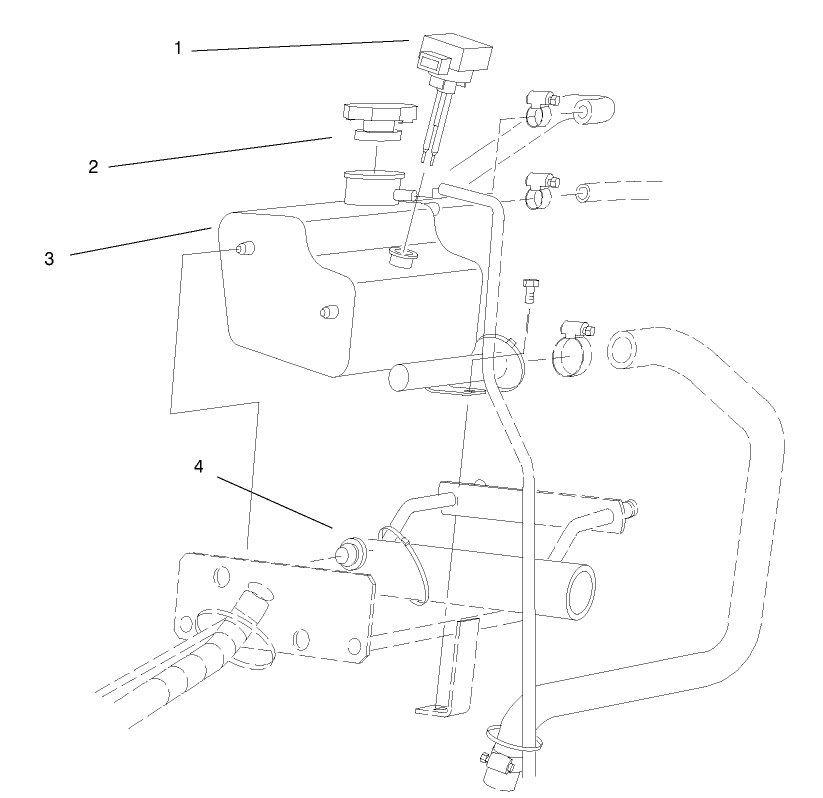 1
2
3
4