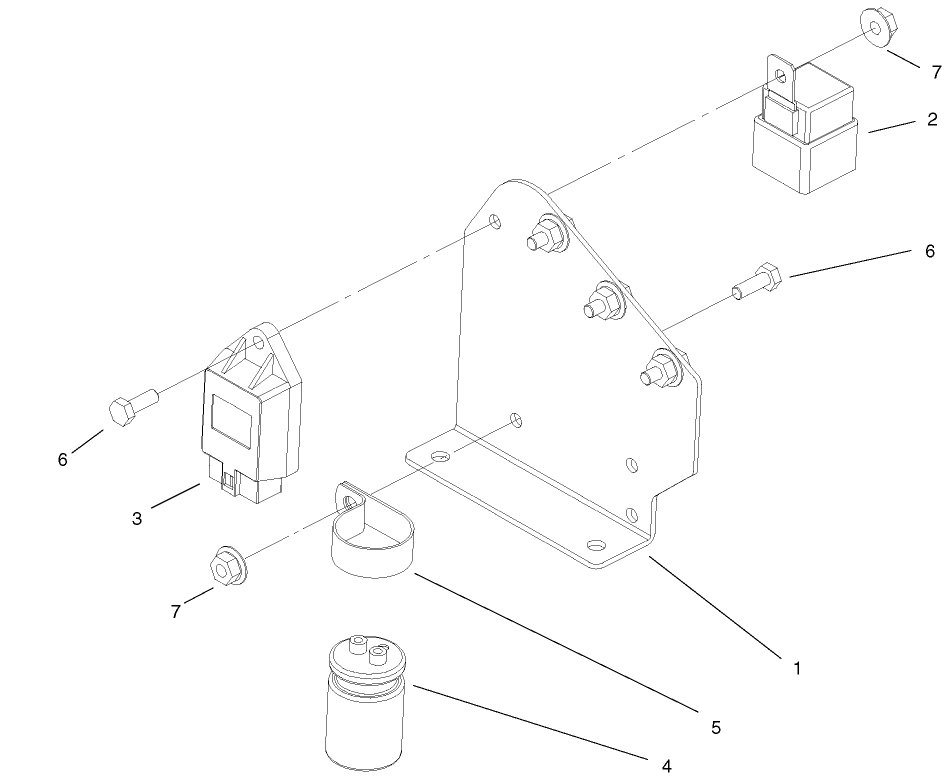 7
2
6
6
3
7
1
5
4