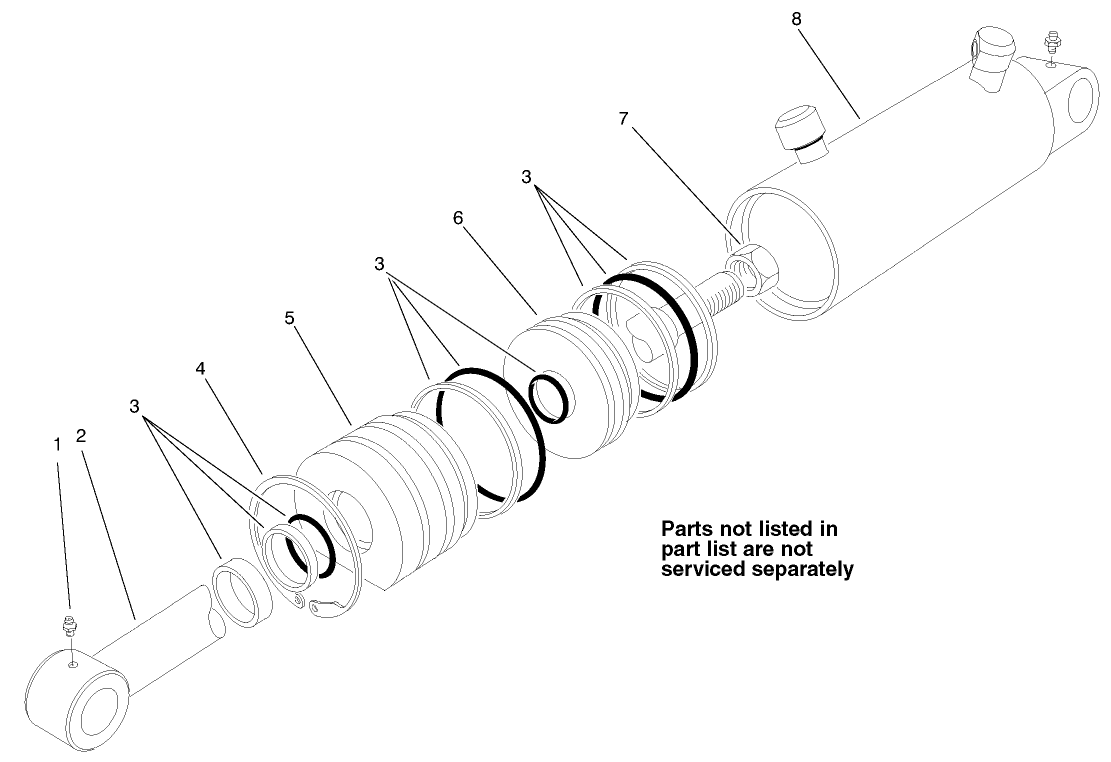 8

7

3

6

3

5

4

3

1 2

Parts not listed in part list are not serviced separately