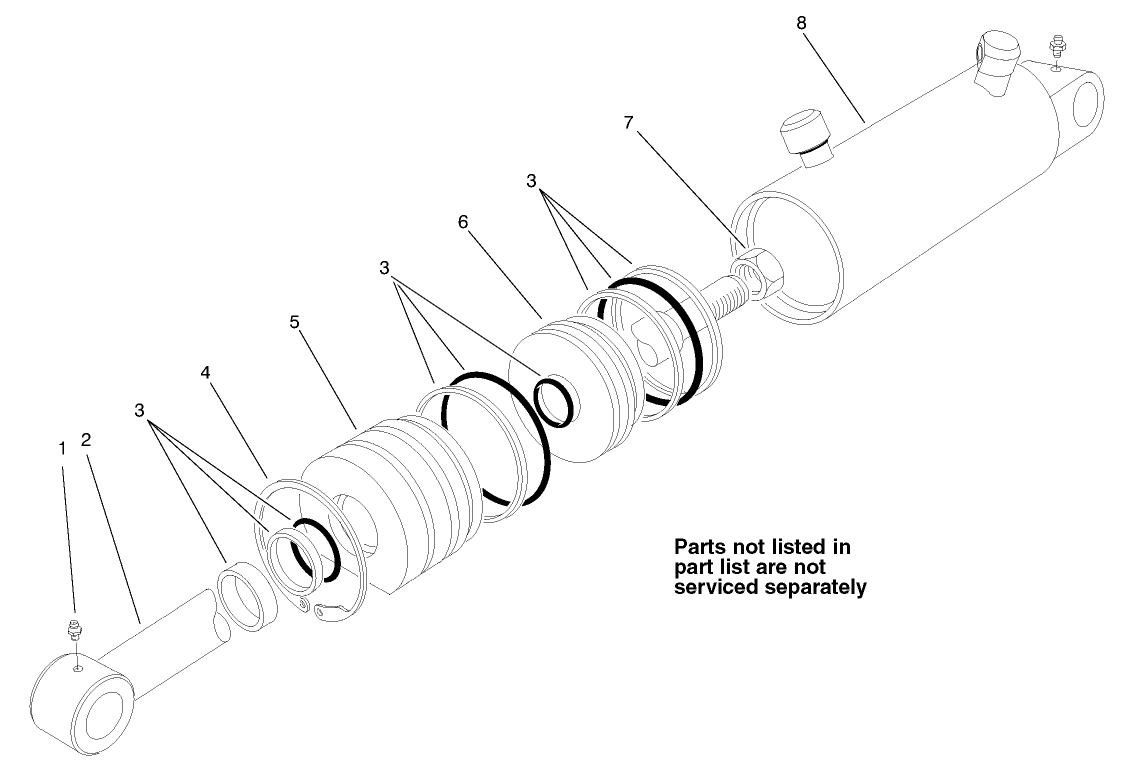 8

7

3

6

3

5

4

3

1 2

Parts not listed in part list are not serviced separately