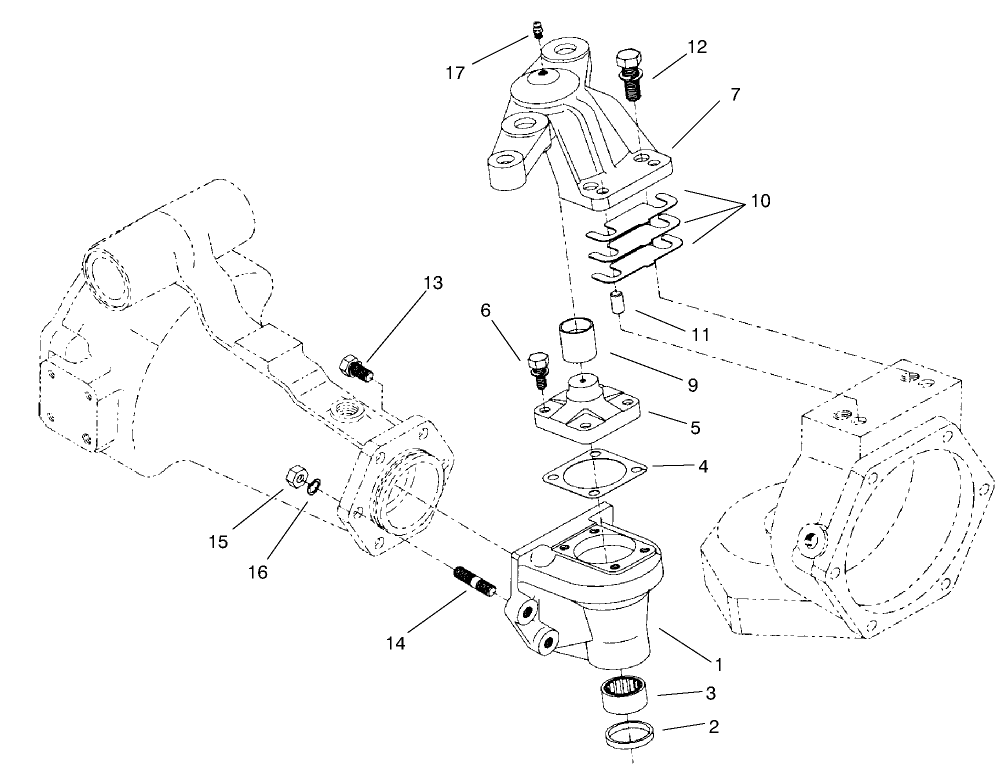 17
12
7
10
13
6
11
9
5
4
15
16
14
1
3
2