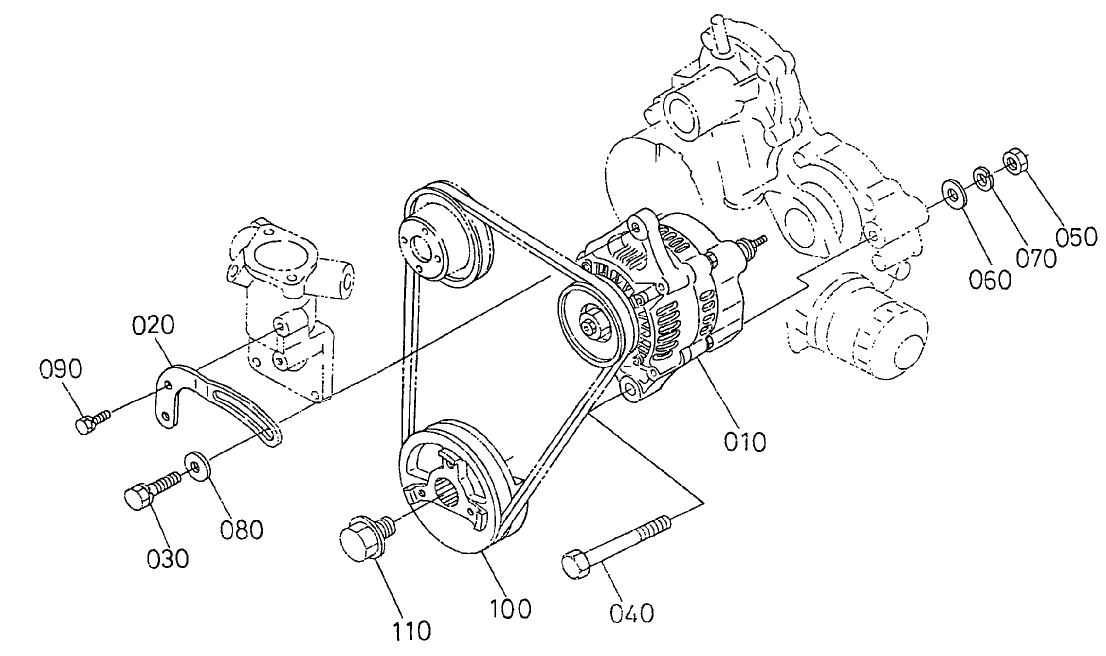 050
070
060
020
090
010
080
030
110
100
040