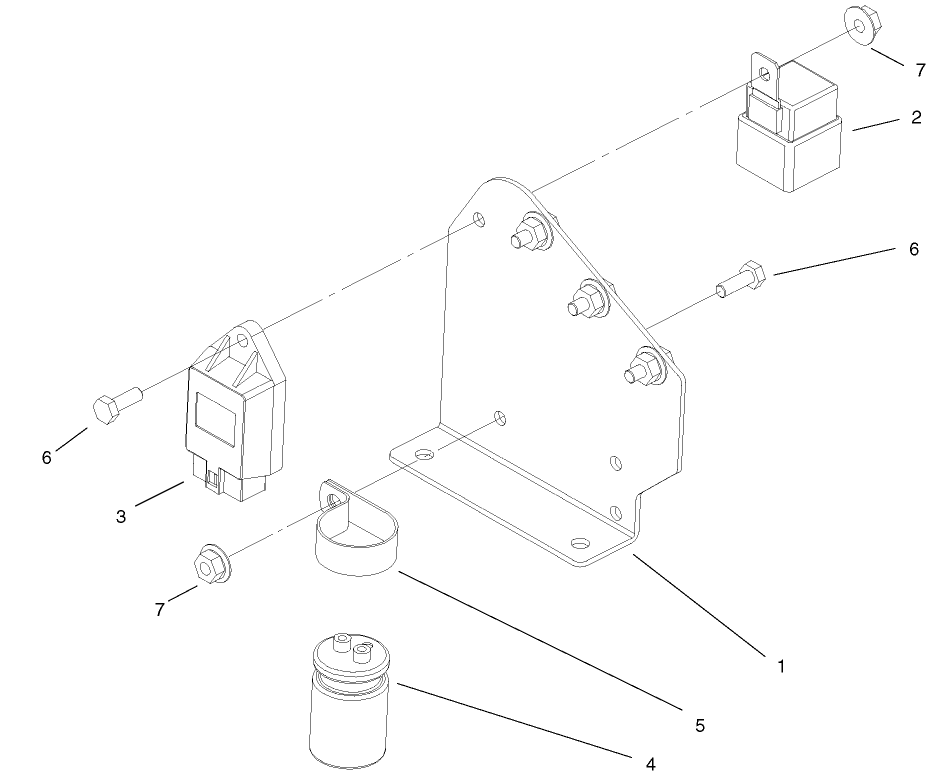 7
2
6
6
3
7
1
5
4