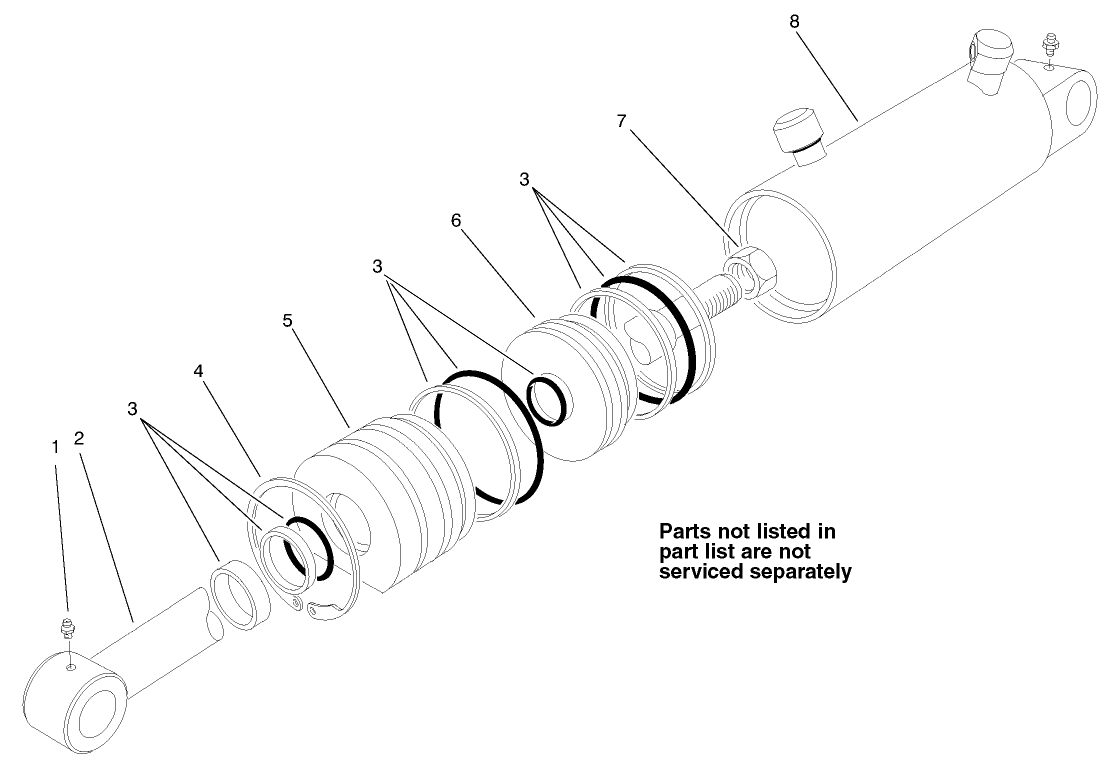 8

7

3

6

3

5

4

3

1

2

Parts not listed in part list are not serviced separately