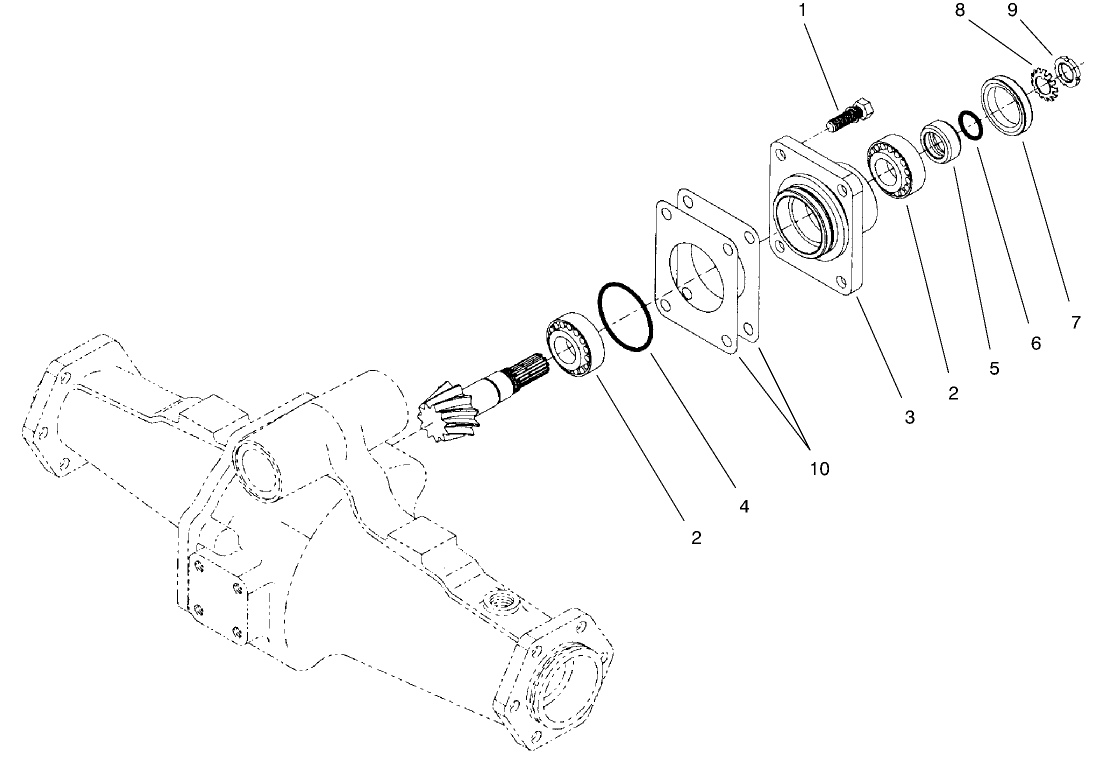 1
8
9
7
6
5
2
3
10
4
2