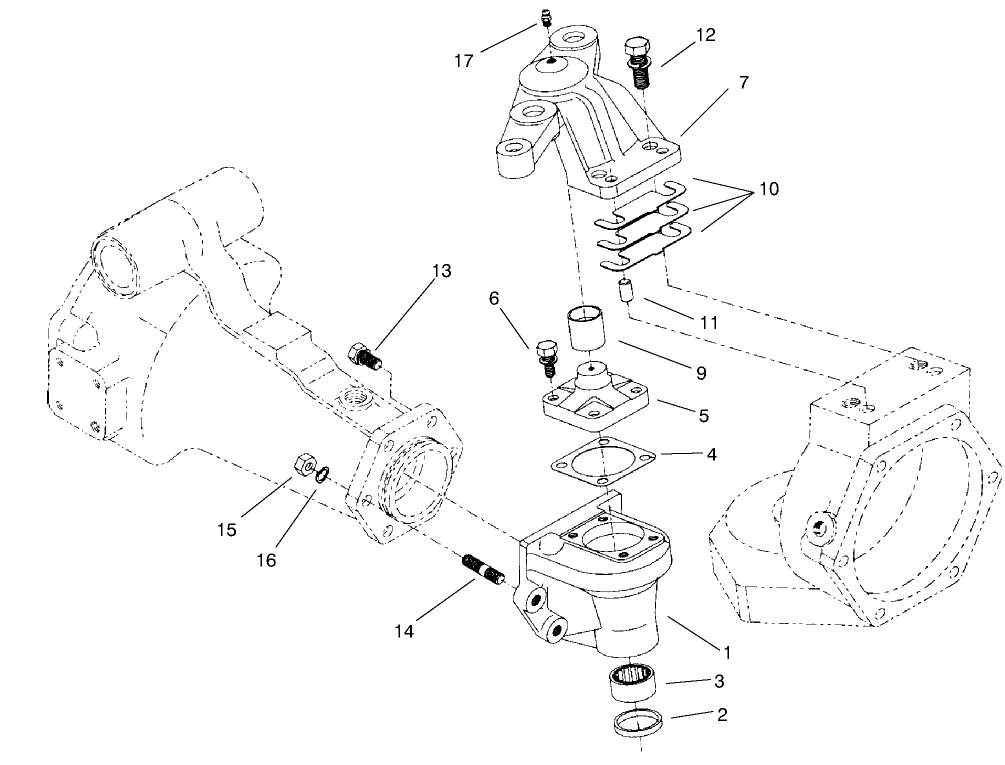 17
12
7
10
13
6
11
9
5
4
15
16
14
1
3
2