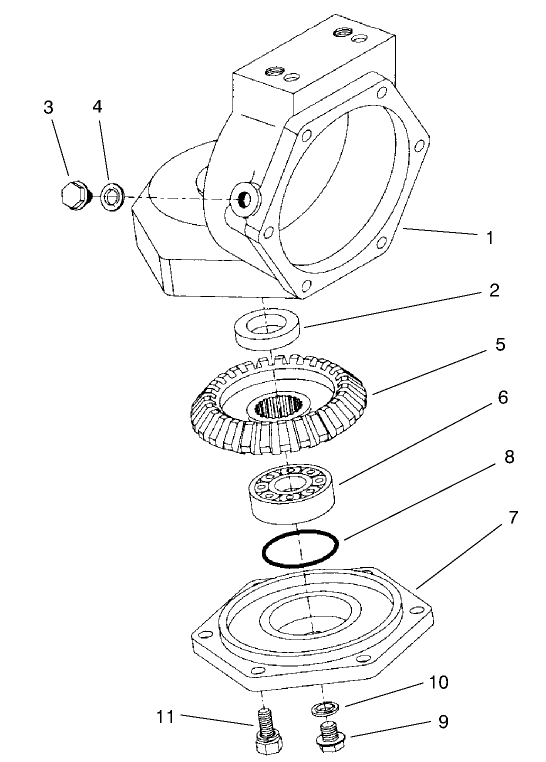 3
4
1
2
5
6
8
7
10
11
9