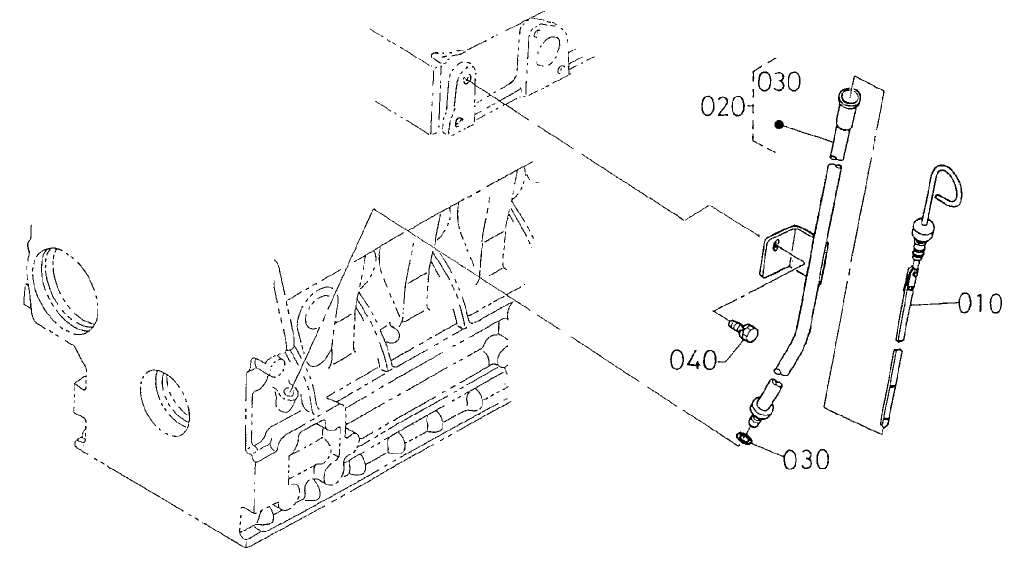 030
020
010
040
030