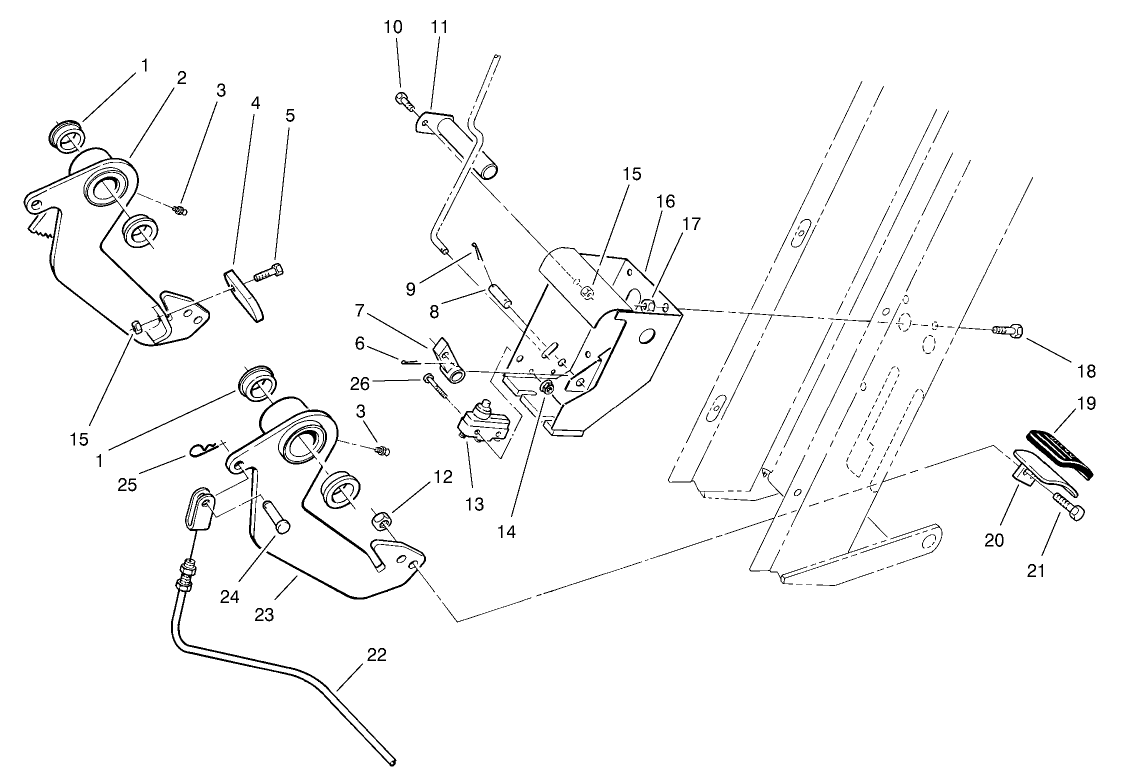 1
2
3
4
5
10
11
15
16
17
9
8
7
6
26
18
19
15
1
25
3
12
13
14
20
21
24
23
22