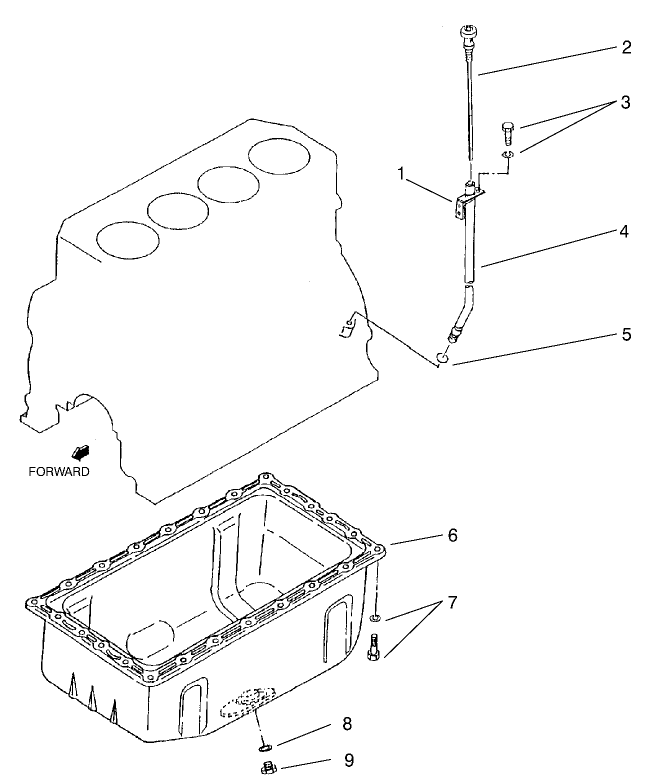 2
3
1
4
5
FORWARD
6
7
8
9