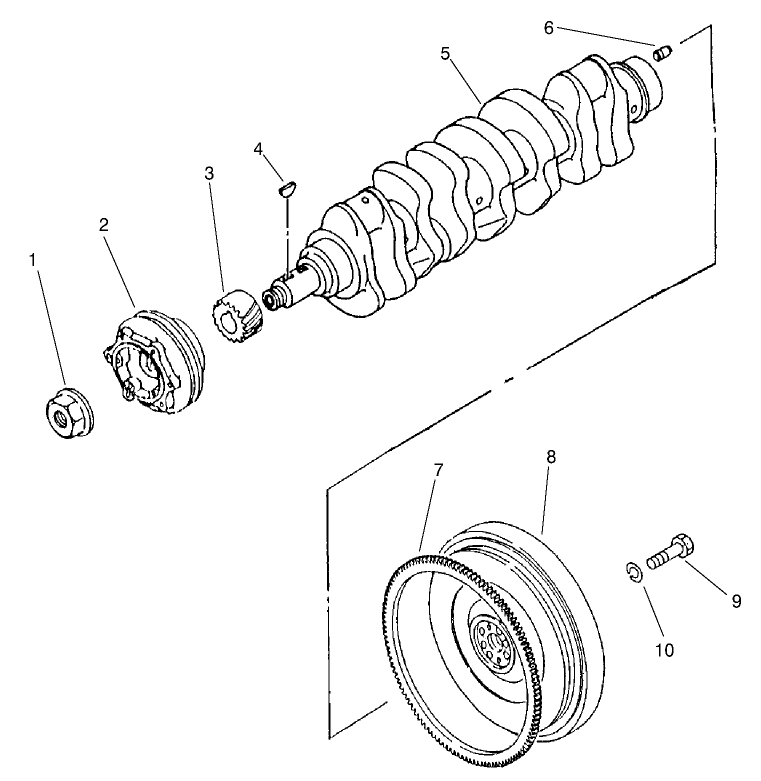 6
5
4
3
2
1
8
7
9
10