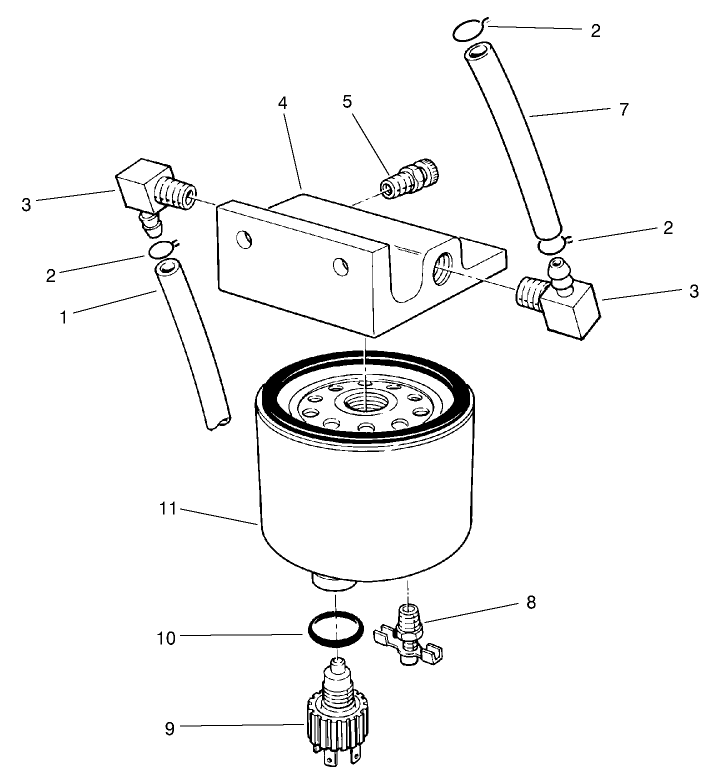 2
4
5
7
3
2
2
3
1
11
8
10
9