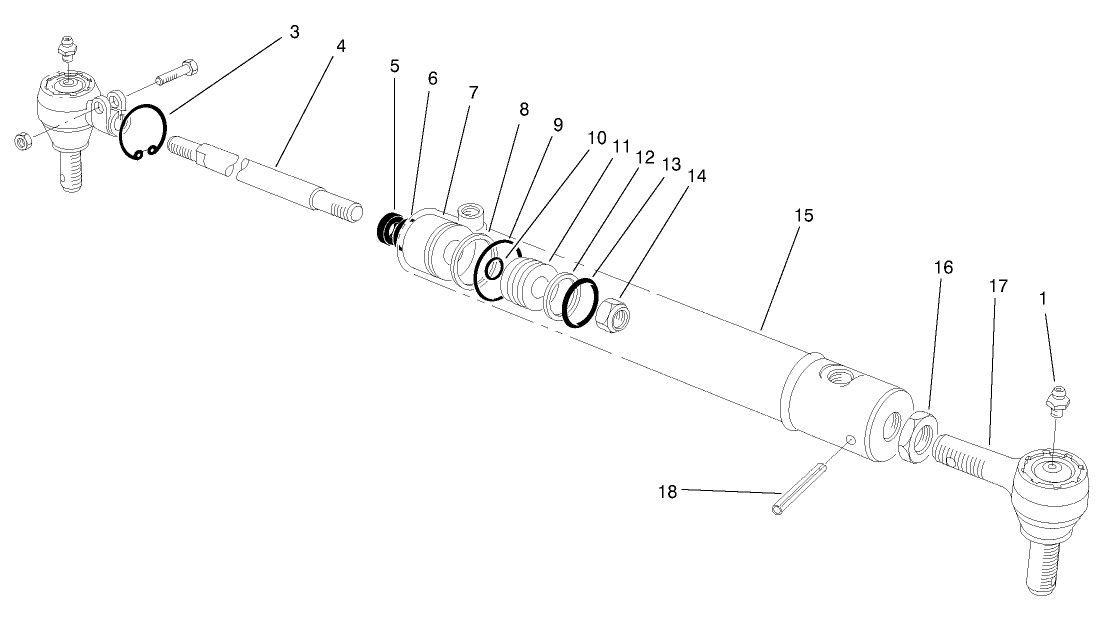 3
4
5
6
7
8
9
10
11
12
13
14
15
16
17
1
18