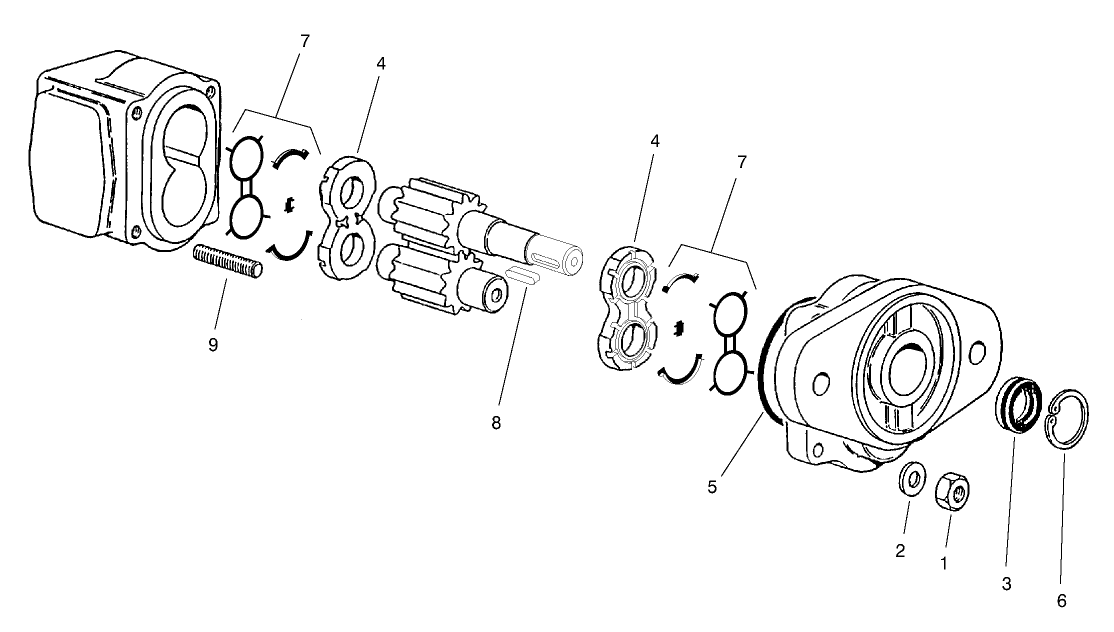 7
4
4
7
9
8
5
2
1
3
6