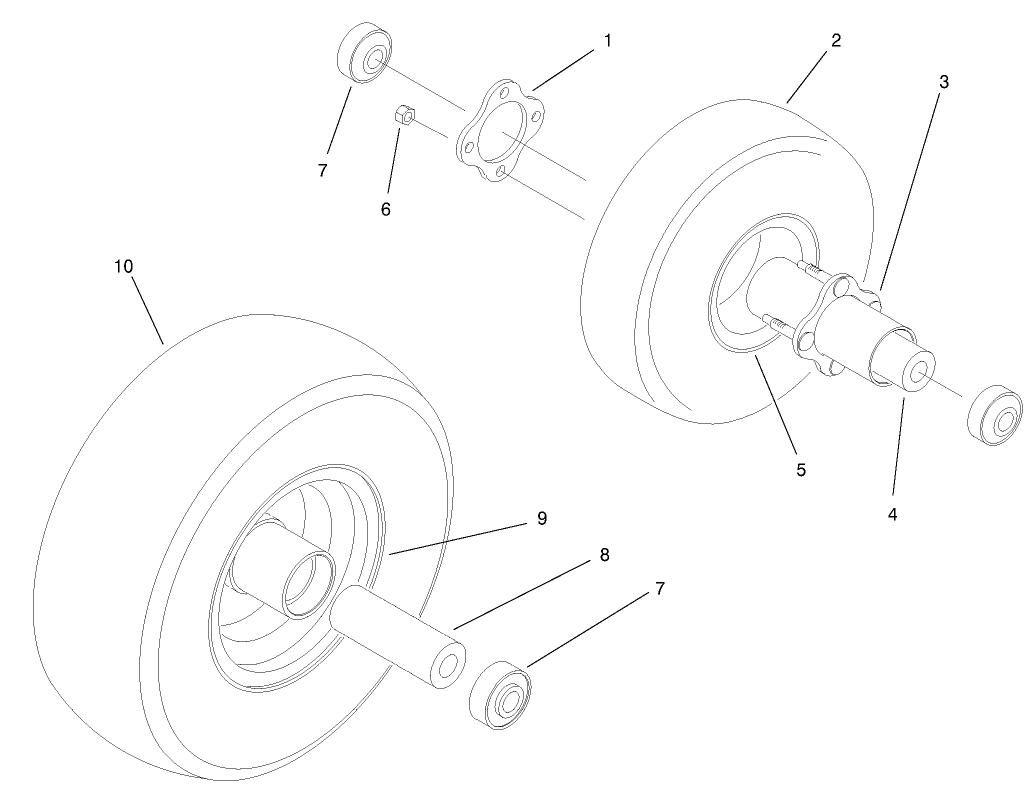 1
2
3
7
6
10
5
4
9
8
7