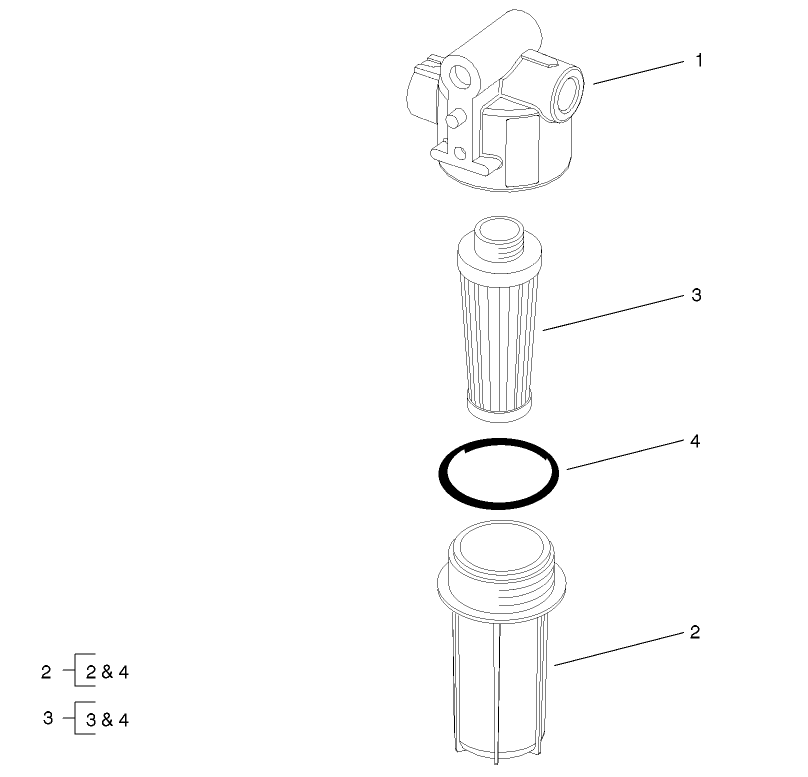 1

3

4

2

2 2 & 4

3 3 & 4