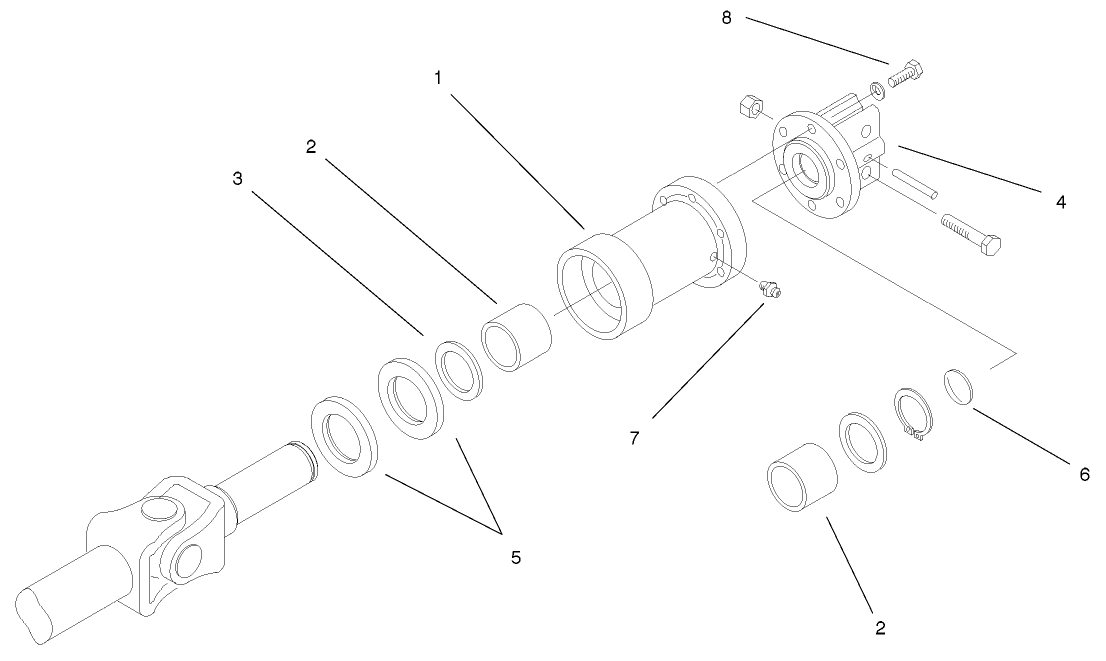 8
1
2
3
4
7
6
5
2