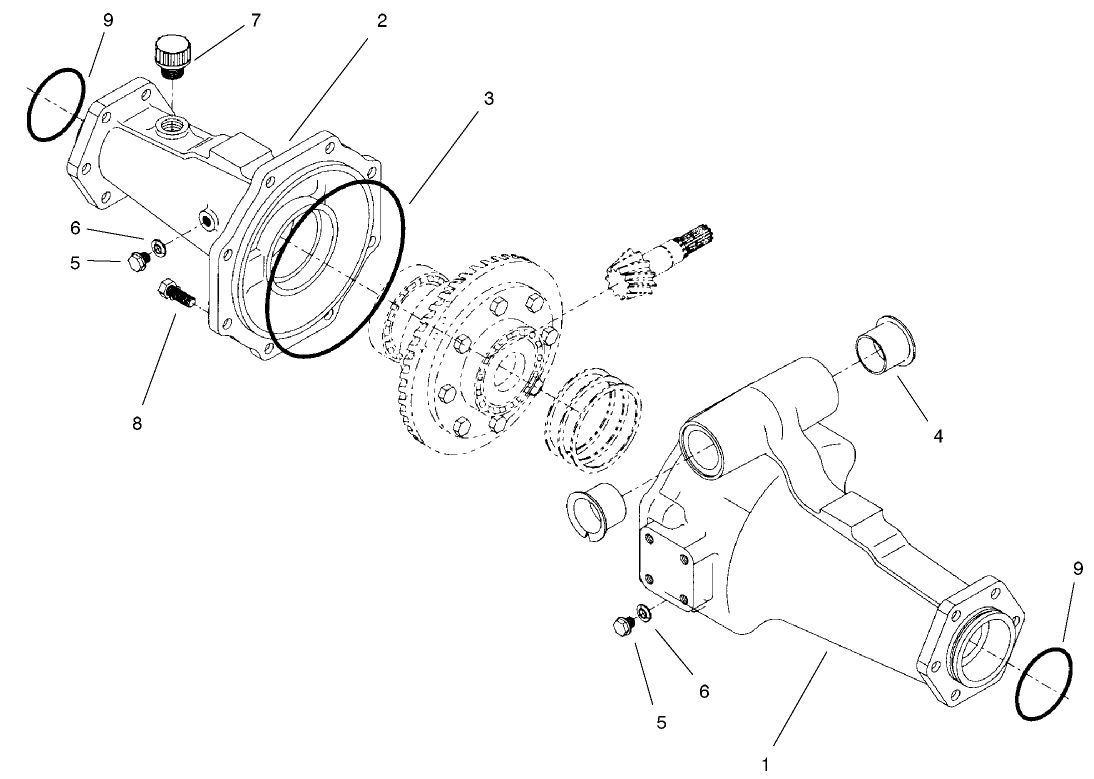 9
7
2
3
6
5
8
4
9
6
5
1